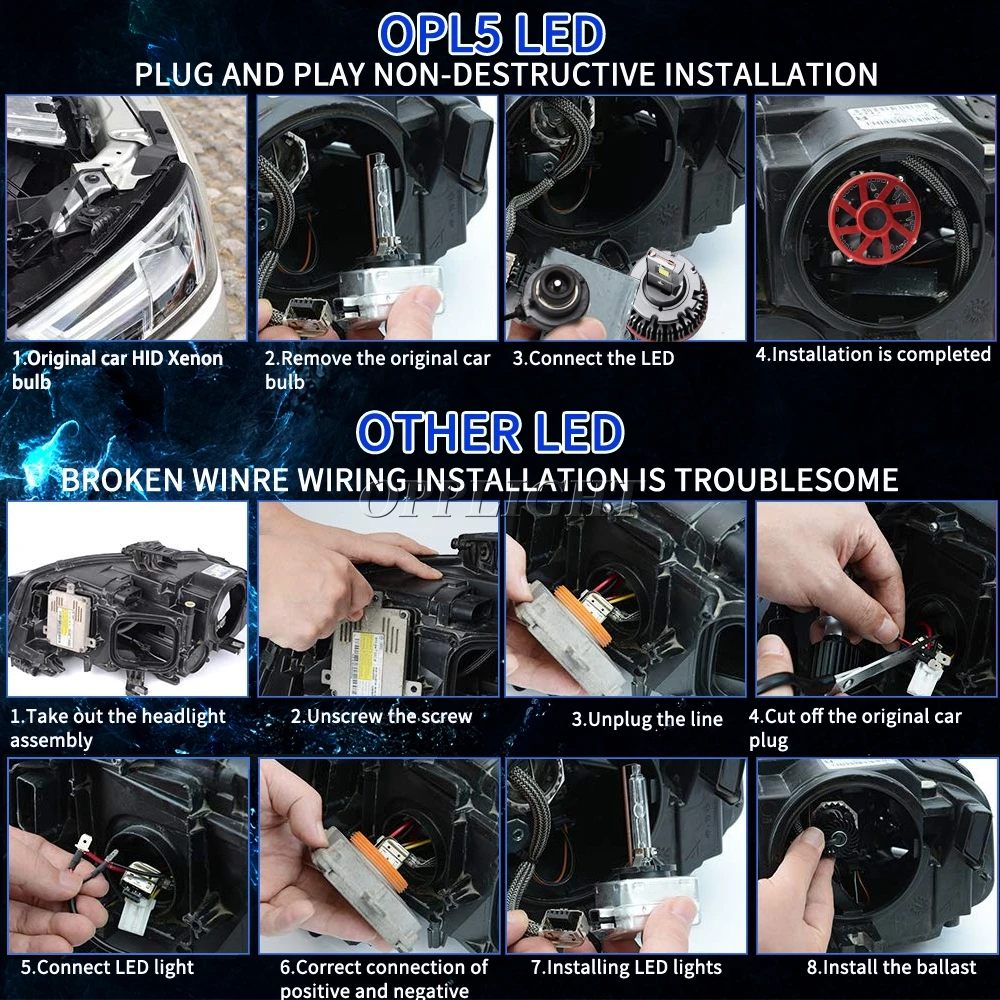 OPL5 LED
PLUG AND PLAY NON-DESTRUCTIVE INSTALLATION

1.Original car HID Xenon bulb

2.Remove the original car bulb

3.Connect the LED

4.Installation is completed

OTHER LED
BROKEN WINRE WIRING INSTALLATION IS TROUBLESOME

OPPLIGHT

1.Take out the headlight assembly

2.Unscrew the screw

3.Unplug the line

4.Cut off the original car plug

5.Connect LED light

6.Correct connection of positive and negative

7.Installing LED lights

8.Install the ballast