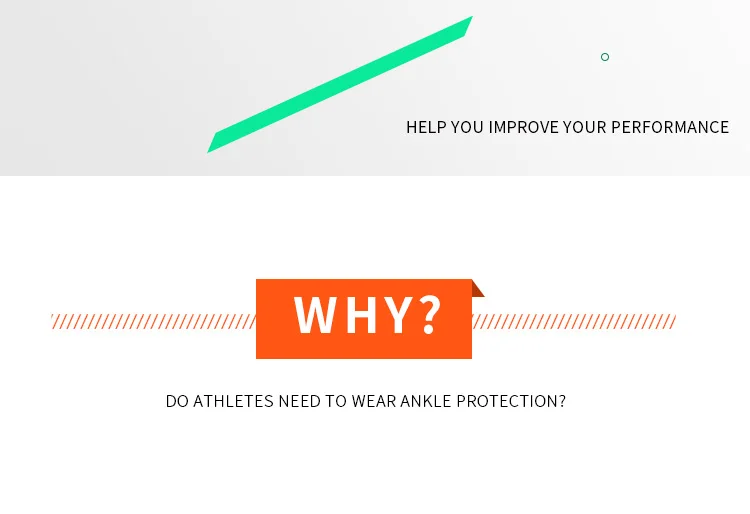 HELP YOU IMPROVE YOUR PERFORMANCE

WHY?

DO ATHLETES NEED TO WEAR ANKLE PROTECTION?