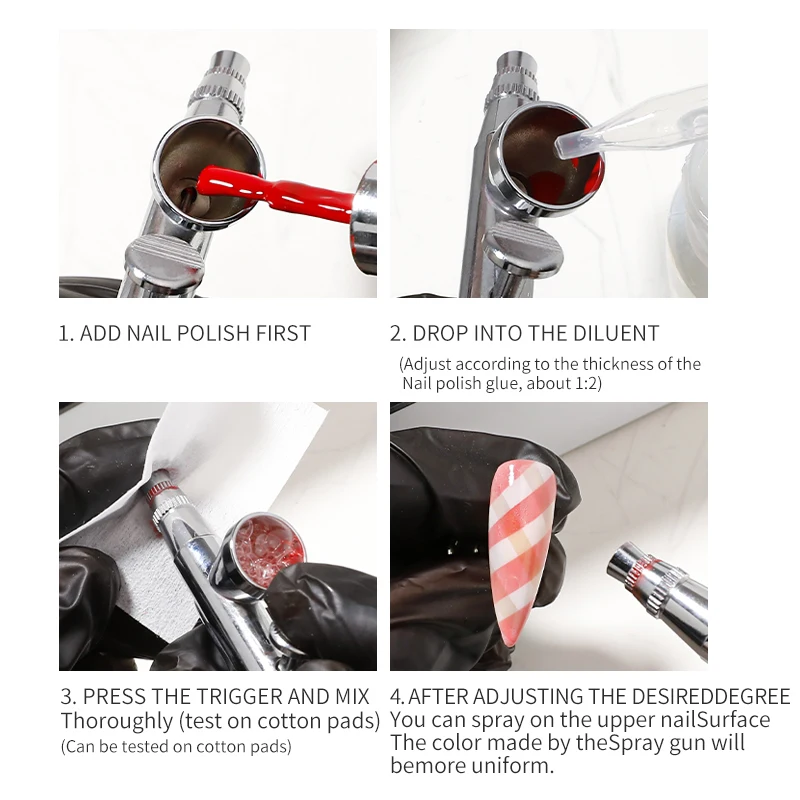 1. ADD NAIL POLISH FIRST

2. DROP INTO THE DILUENT

(Adjust according to the thickness of the Nail polish glue, about 1:2)

3. PRESS THE TRIGGER AND MIX Thoroughly (test on cotton pads)

(Can be tested on cotton pads)

4. AFTER ADJUSTING THE DESIREDDEGREE You can spray on the upper nailSurface The color made by theSpray gun will bemore uniform.