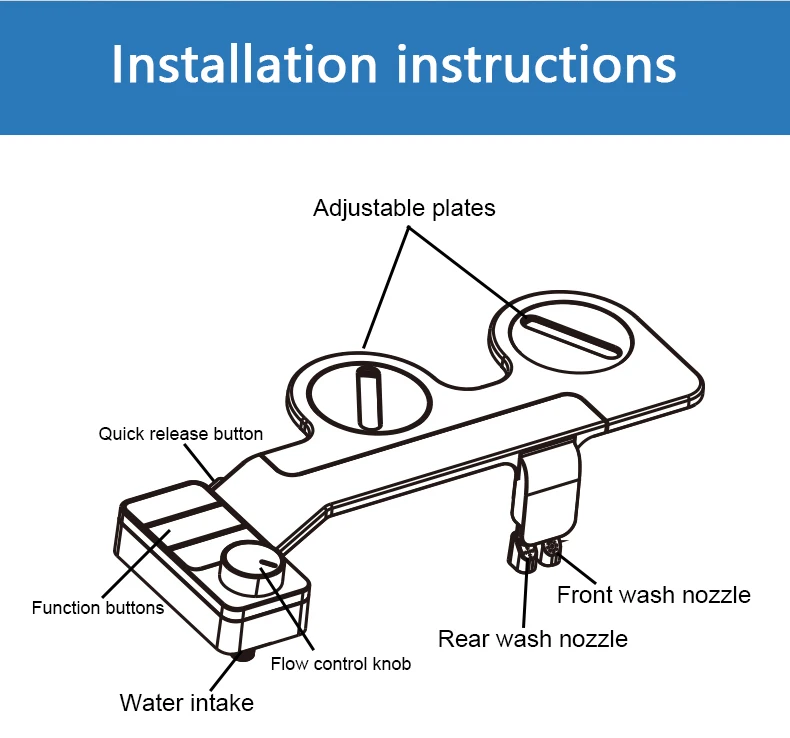 Installation instructions

Adjustable plates

Quick release button

Function buttons

Flow control knob

Water intake

Front wash nozzle

Rear wash nozzle