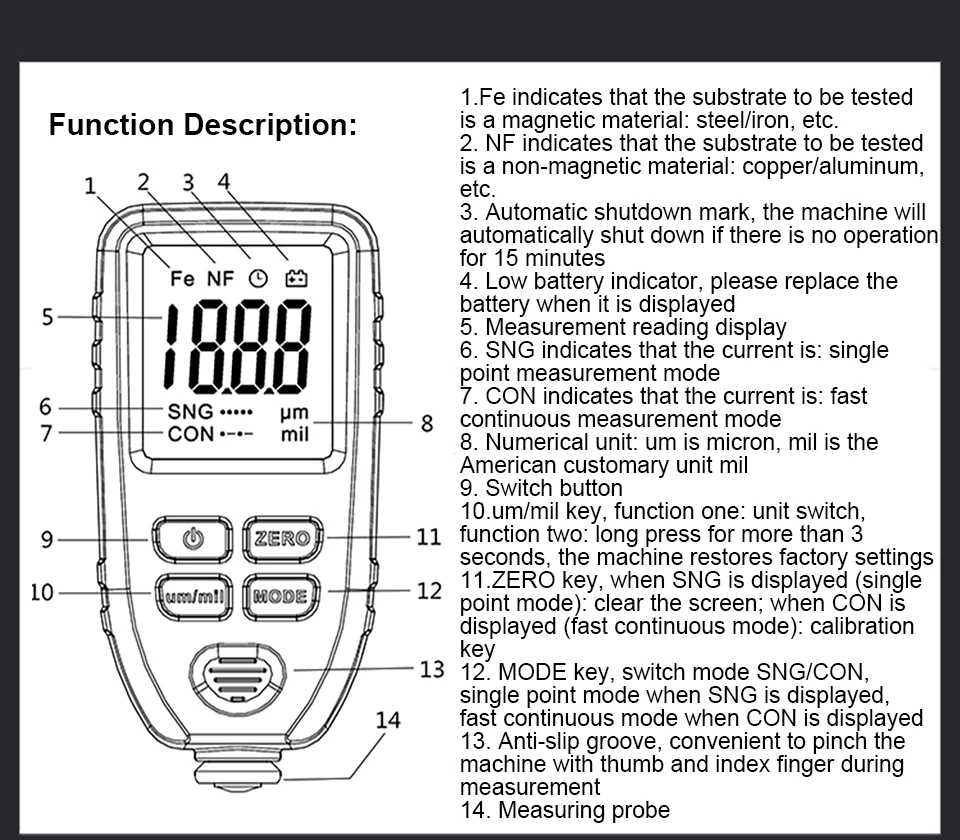 Function Description:

1 2 3 4

Fe NF

5

1888

6 SNG ••••• µm
7 CON •-•- mil 8

9 ZERO 11

10 um/mil MODE 12

13

14

1.Fe indicates that the substrate to be tested is a magnetic material: steel/iron, etc.
2. NF indicates that the substrate to be tested is a non-magnetic material: copper/aluminum, etc.
3. Automatic shutdown mark, the machine will automatically shut down if there is no operation for 15 minutes
4. Low battery indicator, please replace the battery when it is displayed
5. Measurement reading display
6. SNG indicates that the current is: single point measurement mode
7. CON indicates that the current is: fast continuous measurement mode
8. Numerical unit: um is micron, mil is the American customary unit mil
9. Switch button
10.um/mil key, function one: unit switch, function two: long press for more than 3 seconds, the machine restores factory settings
11.ZERO key, when SNG is displayed (single point mode): clear the screen; when CON is displayed (fast continuous mode): calibration key
12. MODE key, switch mode SNG/CON, single point mode when SNG is displayed, fast continuous mode when CON is displayed
13. Anti-slip groove, convenient to pinch the machine with thumb and index finger during measurement
14. Measuring probe