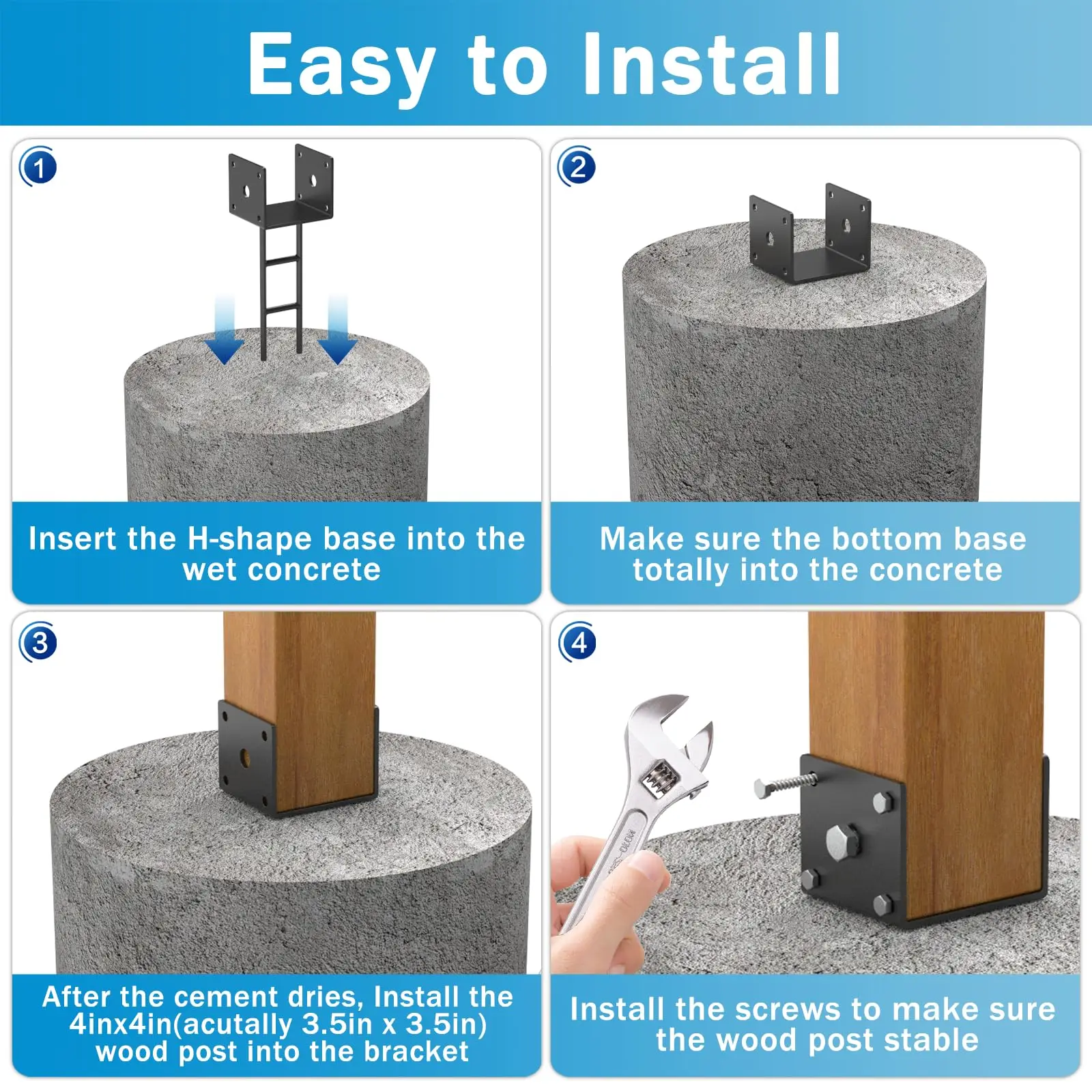 Easy to Install

1

Insert the H-shape base into the wet concrete

2

Make sure the bottom base totally into the concrete

3

After the cement dries, Install the 4inx4in(acutally 3.5in x 3.5in) wood post into the bracket

4

Install the screws to make sure the wood post stable