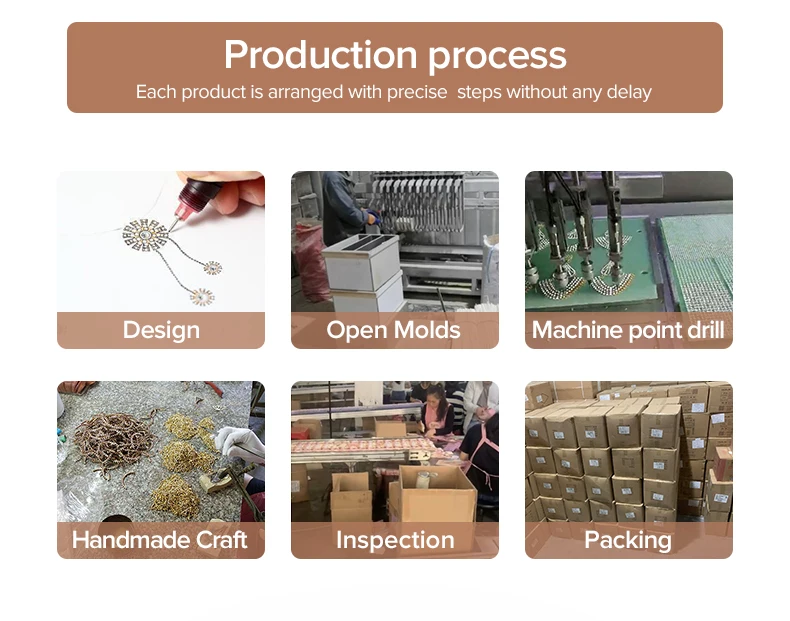 Production process
Each product is arranged with precise steps without any delay

Design

Open Molds

Machine point drill

Handmade Craft

Inspection

Packing