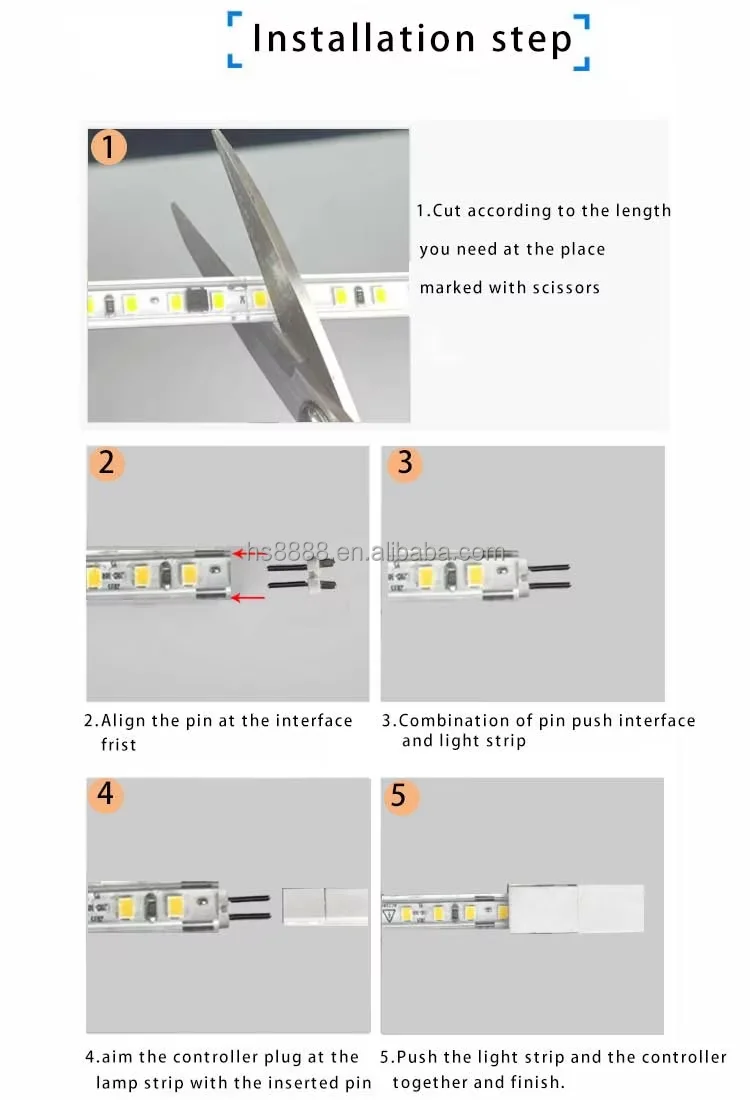 Installation step

1

1.Cut according to the length you need at the place marked with scissors

2

3

hs8888.en.alibaba.com

2.Align the pin at the interface frist

3.Combination of pin push interface and light strip

4

5

4.aim the controller plug at the lamp strip with the inserted pin

5.Push the light strip and the controller together and finish.