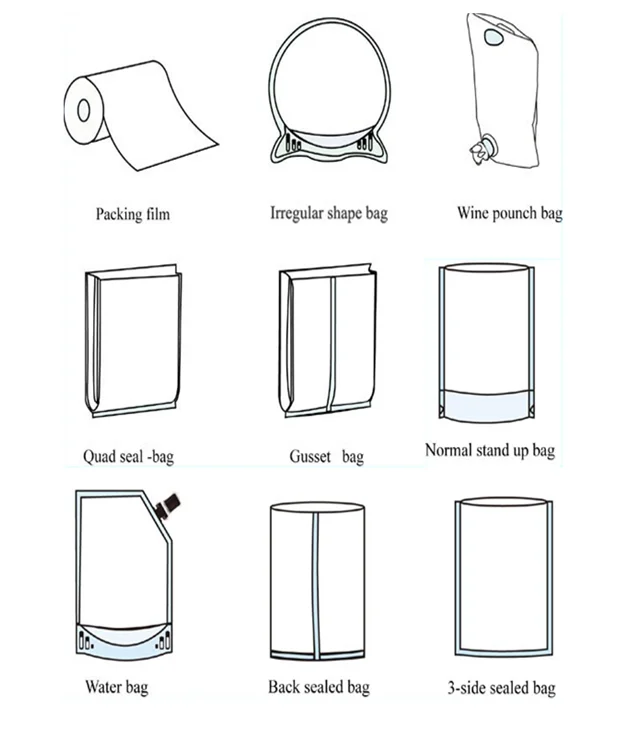 Packing film

Irregular shape bag

Wine pounch bag

Quad seal -bag

Gusset bag

Normal stand up bag

Water bag

Back sealed bag

3-side sealed bag