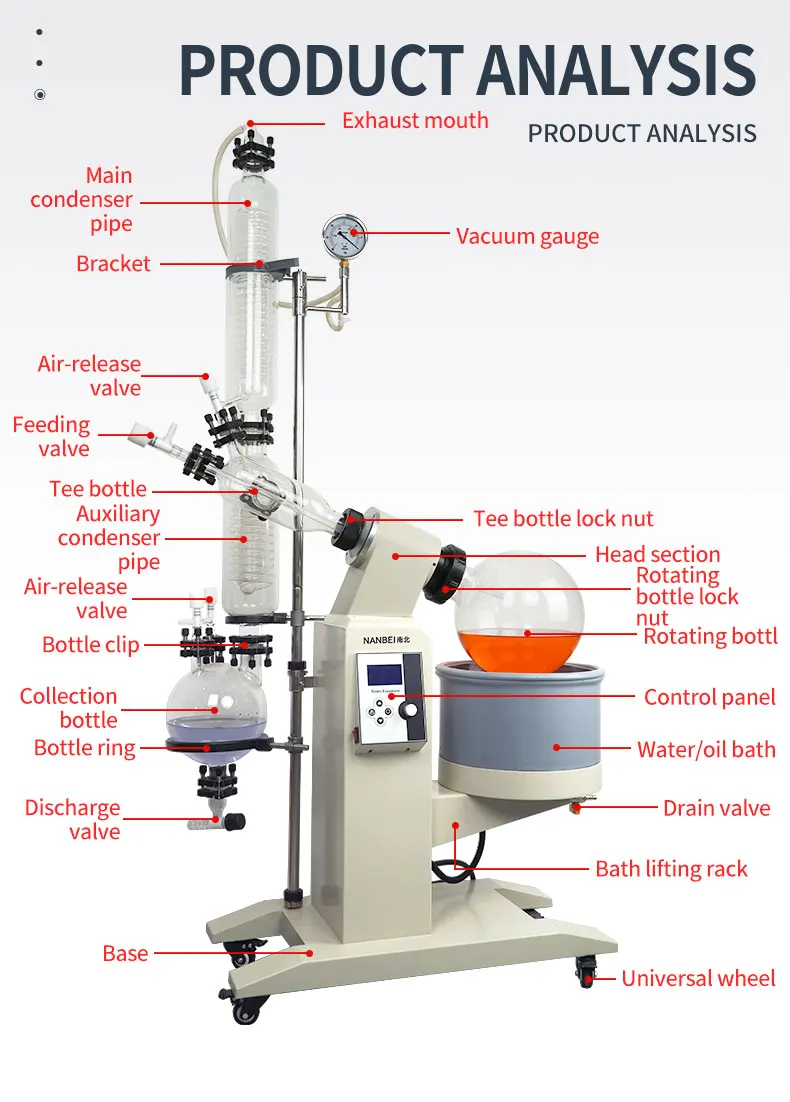 PRODUCT ANALYSIS

PRODUCT ANALYSIS

Exhaust mouth

Main condenser pipe

Vacuum gauge

Bracket

Air-release valve

Feeding valve

Tee bottle

Auxiliary condenser pipe

Tee bottle lock nut

Head section

Rotating bottle lock nut

Air-release valve

Rotating bottl

Bottle clip

NANBEI南北

Collection bottle

Control panel

Bottle ring

Water/oil bath

Discharge valve

Drain valve

Bath lifting rack

Base

Universal wheel