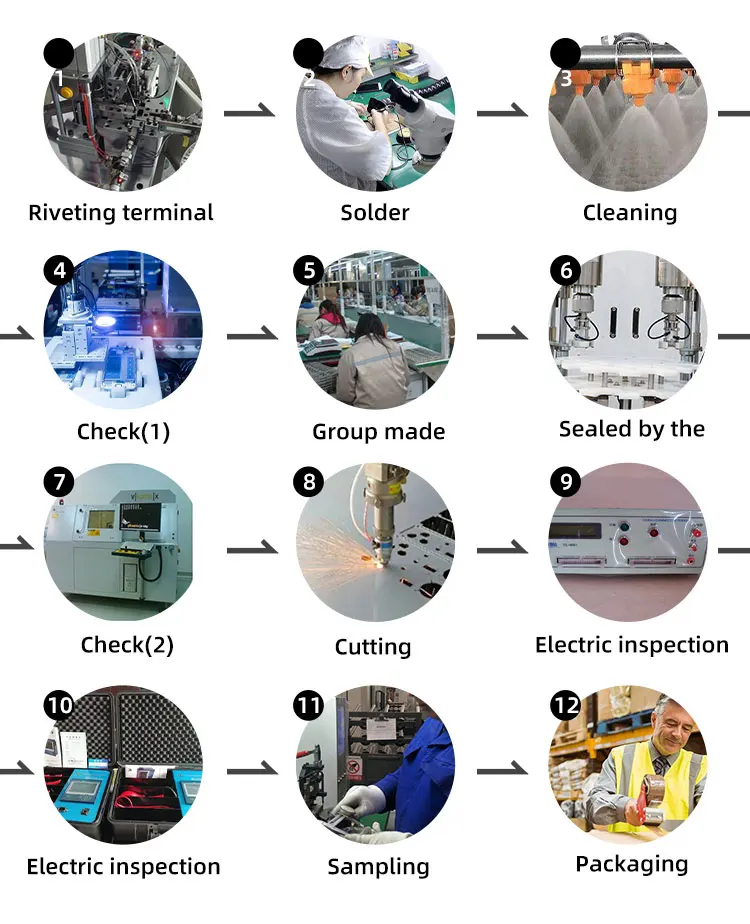 1
Riveting terminal

2
Solder

3
Cleaning

4
Check(1)

5
Group made

6
Sealed by the

7
Check(2)

8
Cutting

9
Electric inspection

10
Electric inspection

11
Sampling

12
Packaging