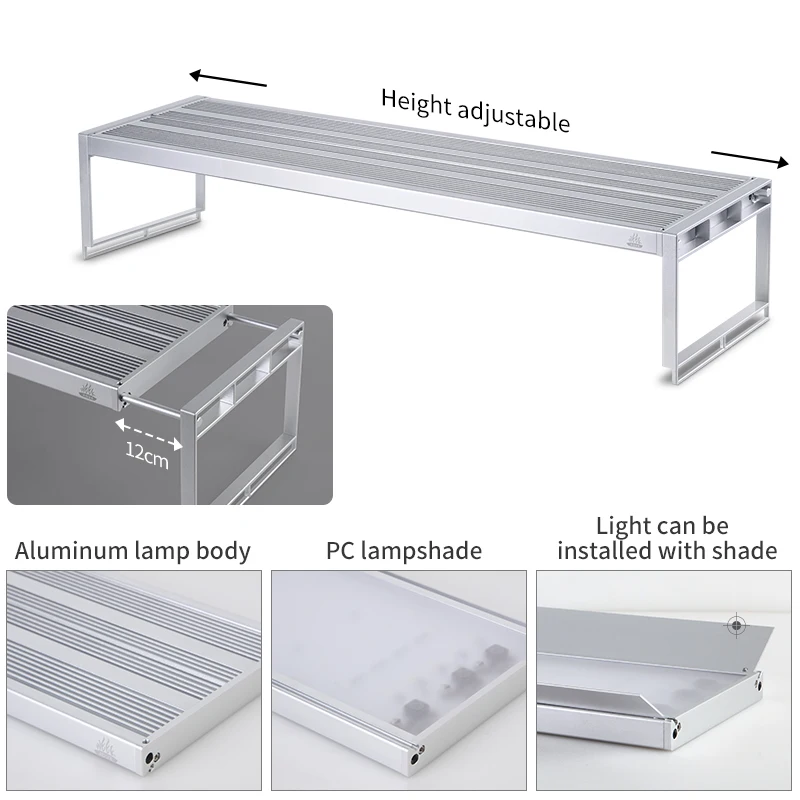 Height adjustable

12cm

Aluminum lamp body

PC lampshade

Light can be installed with shade