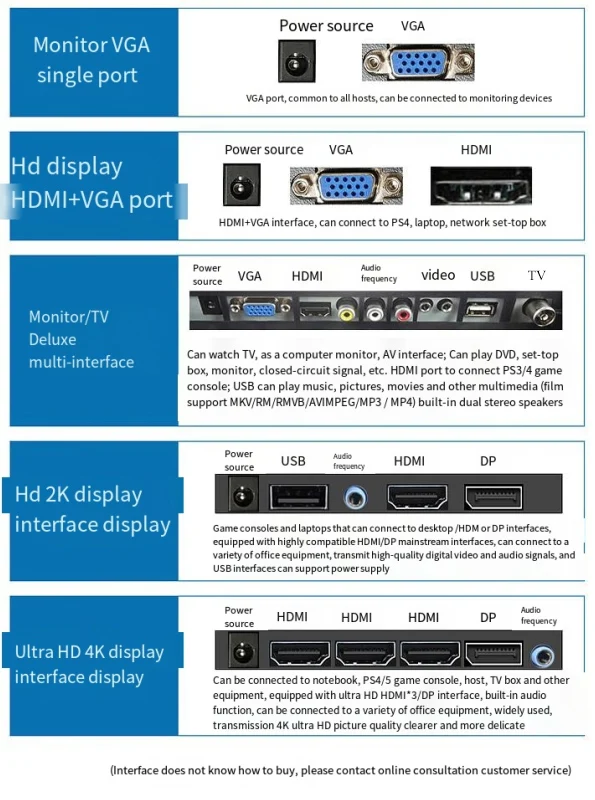 Monitor VGA single port

Power source VGA

VGA port, common to all hosts, can be connected to monitoring devices

Hd display HDMI+VGA port

Power source VGA HDMI

HDMI+VGA interface, can connect to PS4, laptop, network set-top box

Monitor/TV Deluxe multi-interface

Power source VGA HDMI Audio frequency video USB TV

Can watch TV, as a computer monitor, AV interface; Can play DVD, set-top box, monitor, closed-circuit signal, etc. HDMI port to connect PS3/4 game console; USB can play music, pictures, movies and other multimedia (film support MKV/RM/RMVB/AVIMPEG/MP3 / MP4) built-in dual stereo speakers

Hd 2K display interface display

Power source USB Audio frequency HDMI DP

Game consoles and laptops that can connect to desktop /HDM or DP interfaces, equipped with highly compatible HDMI/DP mainstream interfaces, can connect to a variety of office equipment, transmit high-quality digital video and audio signals, and USB interfaces can support power supply

Ultra HD 4K display interface display

Power source HDMI HDMI HDMI DP Audio frequency

Can be connected to notebook, PS4/5 game console, host, TV box and other equipment, equipped with ultra HD HDMI*3/DP interface, built-in audio function, can be connected to a variety of office equipment, widely used, transmission 4K ultra HD picture quality clearer and more delicate

(Interface does not know how to buy, please contact online consultation customer service)