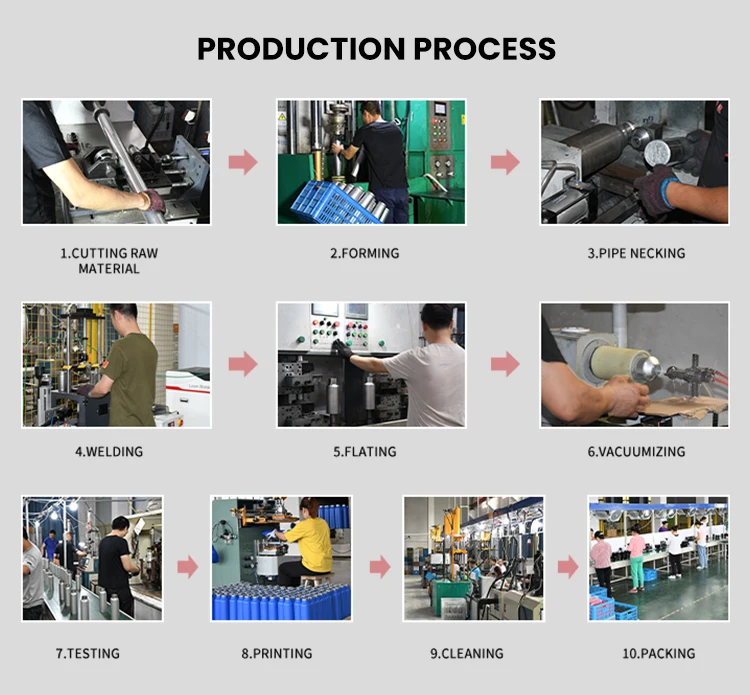 PRODUCTION PROCESS

1.CUTTING RAW MATERIAL

2.FORMING

3.PIPE NECKING

4.WELDING

5.FLATING

6.VACUUMIZING

7.TESTING

8.PRINTING

9.CLEANING

10.PACKING