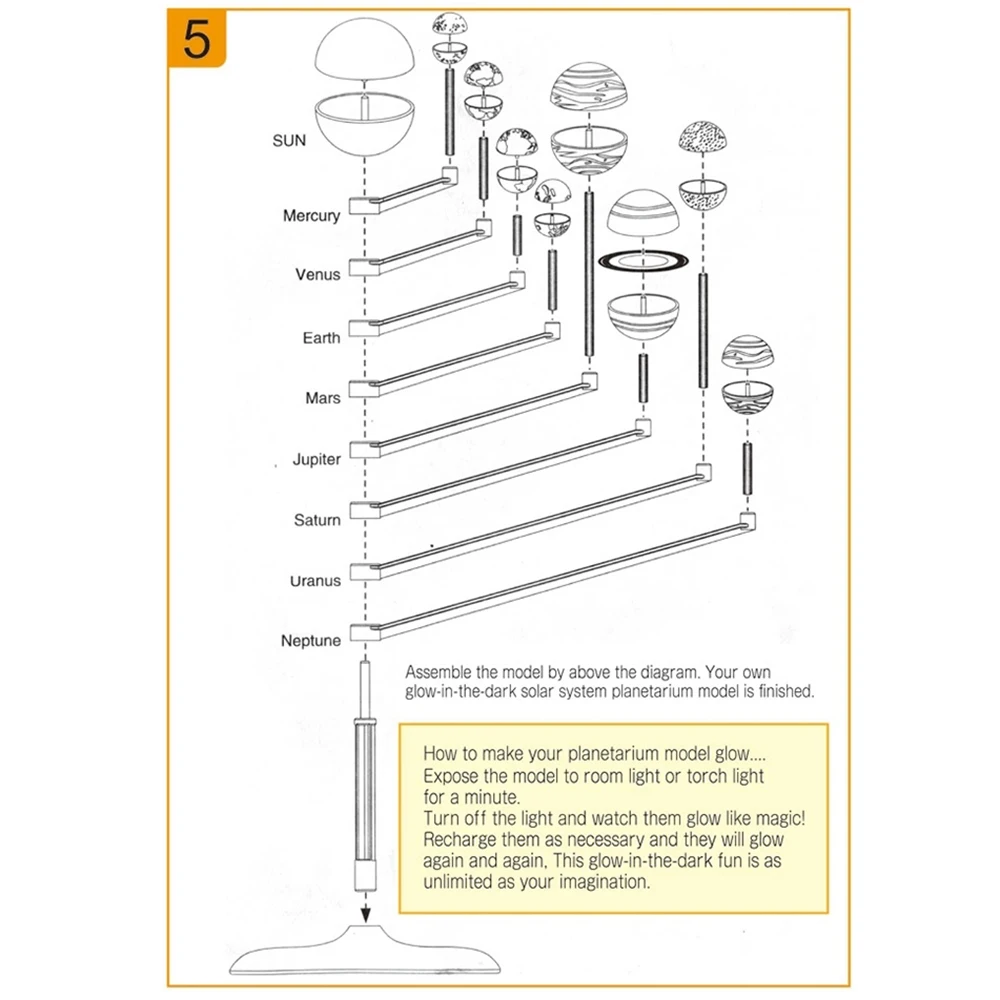 5

SUN

Mercury

Venus

Earth

Mars

Jupiter

Saturn

Uranus

Neptune

Assemble the model by above the diagram. Your own glow-in-the-dark solar system planetarium model is finished.

How to make your planetarium model glow....
Expose the model to room light or torch light for a minute.
Turn off the light and watch them glow like magic!
Recharge them as necessary and they will glow again and again, This glow-in-the-dark fun is as unlimited as your imagination.