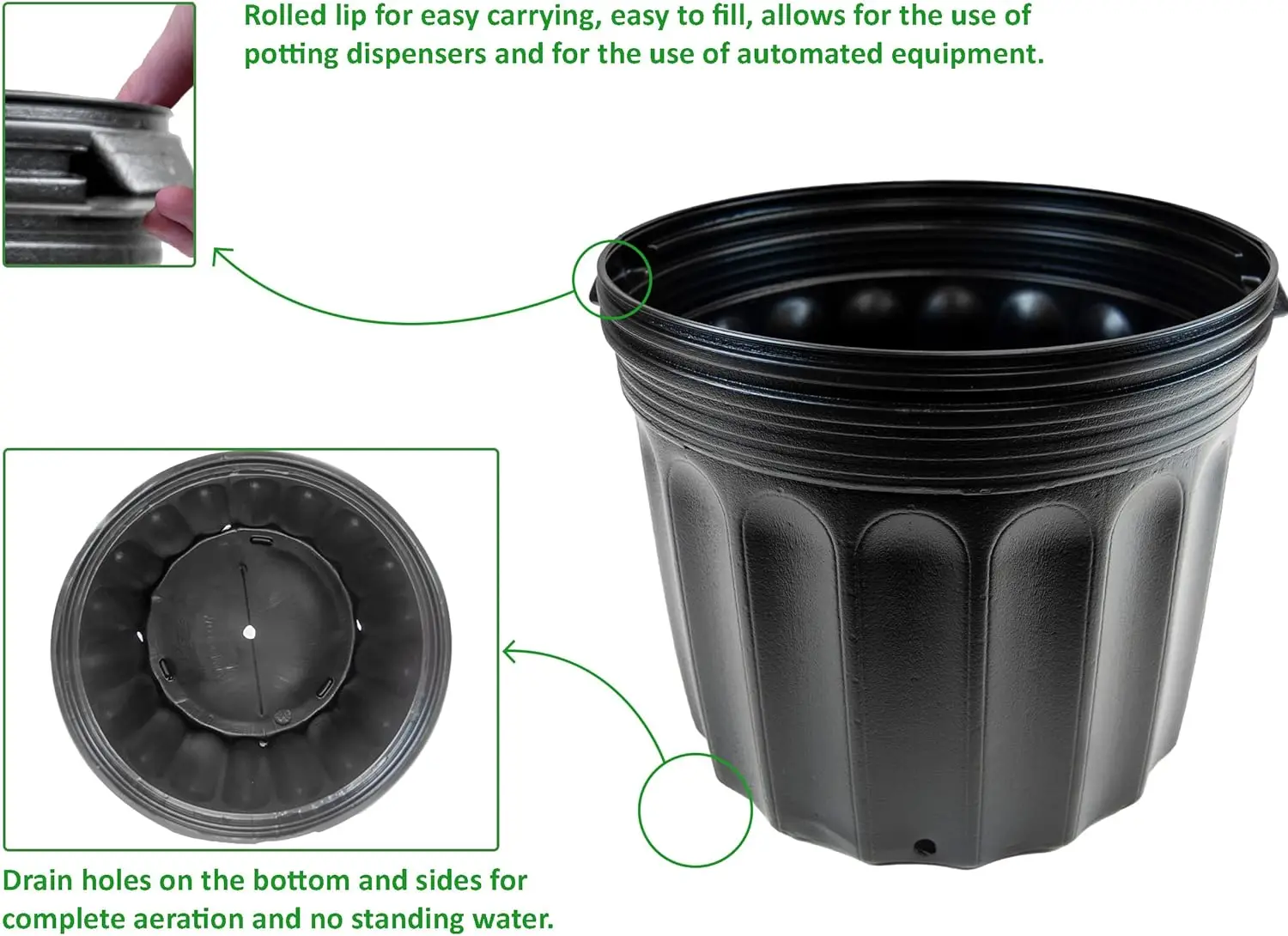 Rolled lip for easy carrying, easy to fill, allows for the use of potting dispensers and for the use of automated equipment.

Drain holes on the bottom and sides for complete aeration and no standing water.