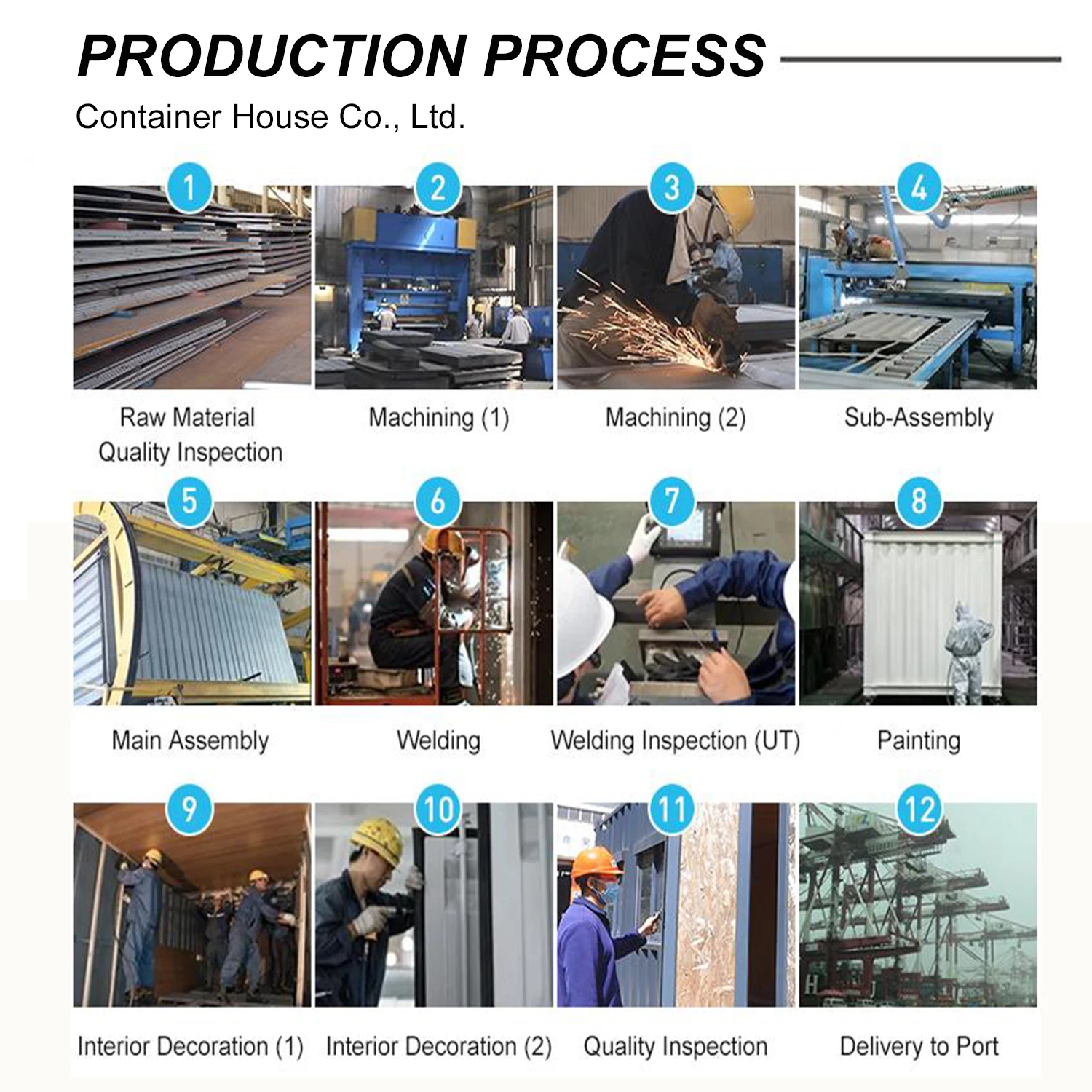 PRODUCTION PROCESS

Container House Co., Ltd.

1
Raw Material Quality Inspection

2
Machining (1)

3
Machining (2)

4
Sub-Assembly

5
Main Assembly

6
Welding

7
Welding Inspection (UT)

8
Painting

9
Interior Decoration (1)

10
Interior Decoration (2)

11
Quality Inspection

12
Delivery to Port