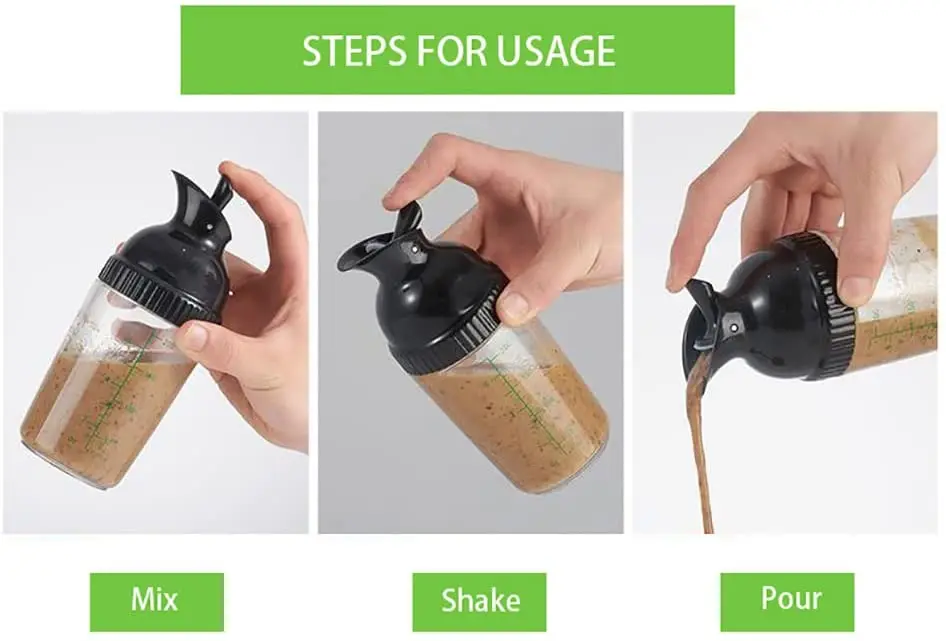 STEPS FOR USAGE

Mix

Shake

Pour