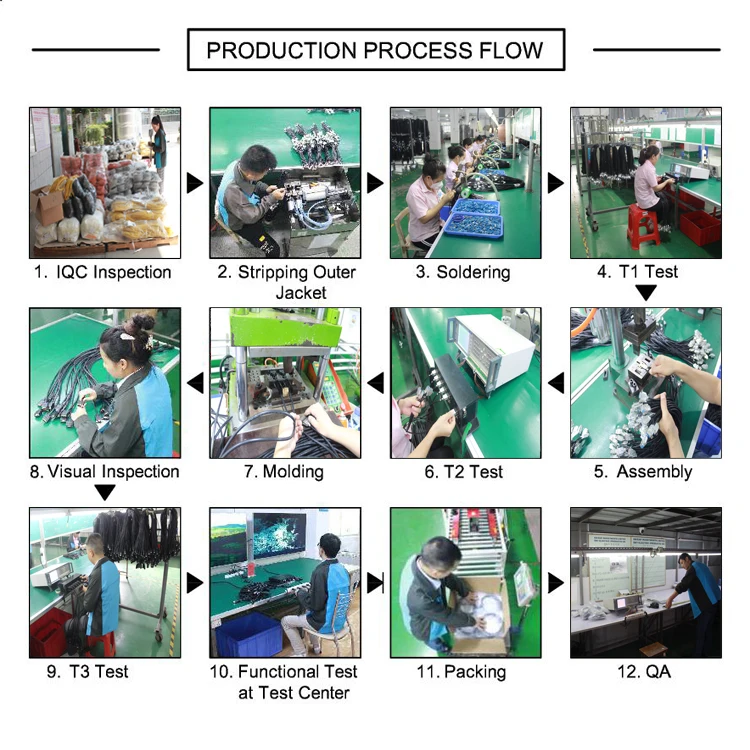 PRODUCTION PROCESS FLOW

1. IQC Inspection

2. Stripping Outer Jacket

3. Soldering

4. T1 Test

5. Assembly

6. T2 Test

7. Molding

8. Visual Inspection

9. T3 Test

10. Functional Test at Test Center

11. Packing

12. QA