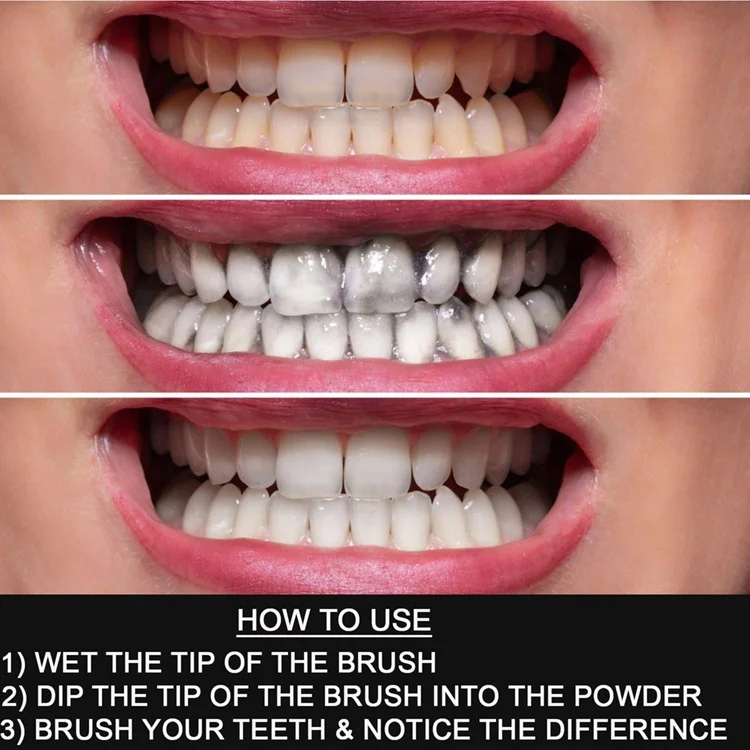 HOW TO USE

1) WET THE TIP OF THE BRUSH
2) DIP THE TIP OF THE BRUSH INTO THE POWDER
3) BRUSH YOUR TEETH & NOTICE THE DIFFERENCE