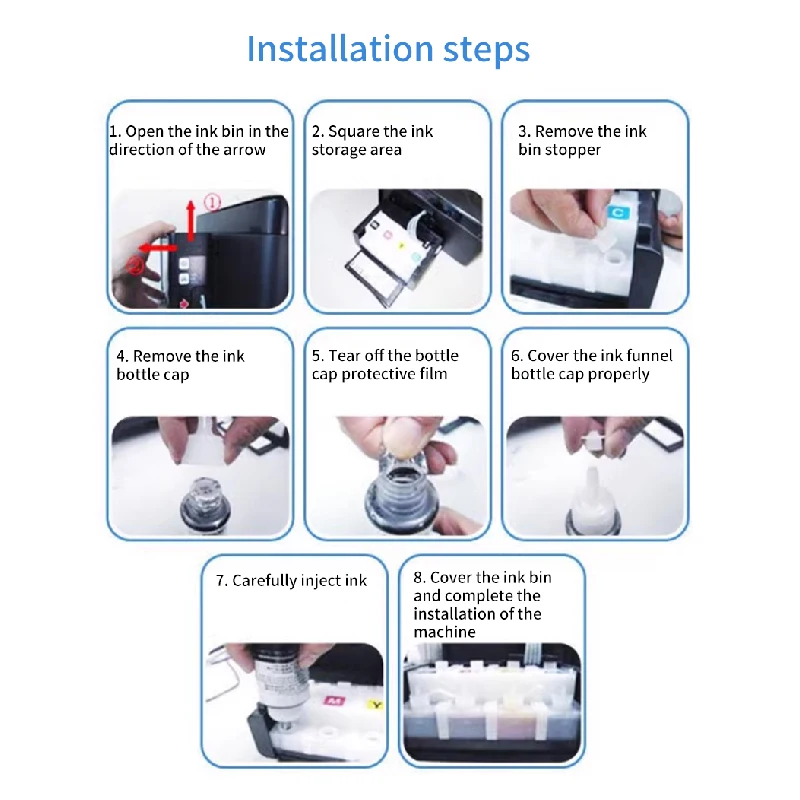 Installation steps

1. Open the ink bin in the direction of the arrow

①

②

2. Square the ink storage area

3. Remove the ink bin stopper

C

4. Remove the ink bottle cap

5. Tear off the bottle cap protective film

6. Cover the ink funnel bottle cap properly

7. Carefully inject ink

M

Y

8. Cover the ink bin and complete the installation of the machine