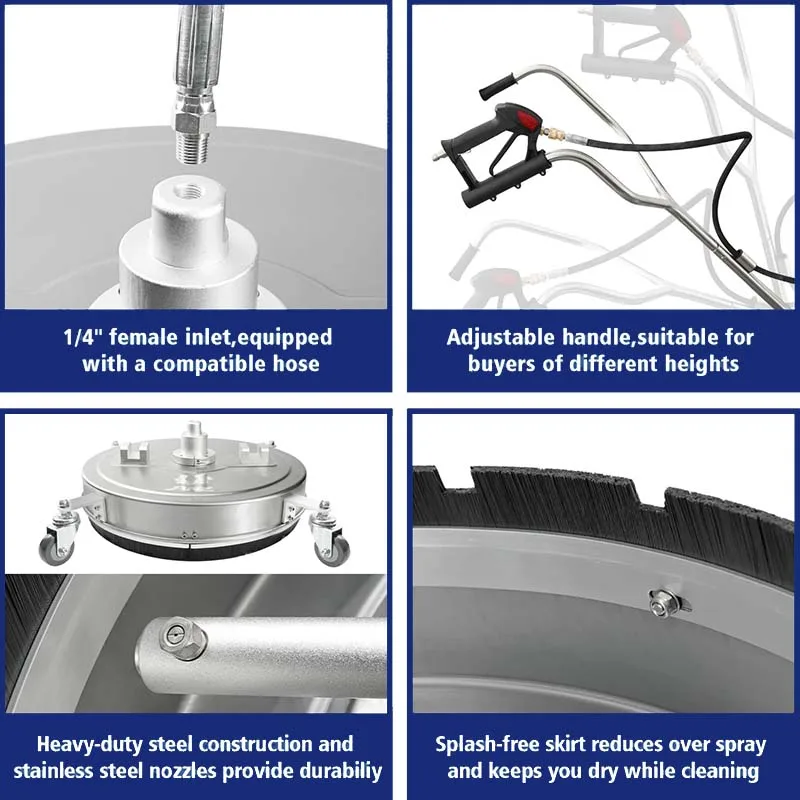 1/4" female inlet,equipped with a compatible hose

Adjustable handle,suitable for buyers of different heights

Heavy-duty steel construction and stainless steel nozzles provide durabiliy

Splash-free skirt reduces over spray and keeps you dry while cleaning