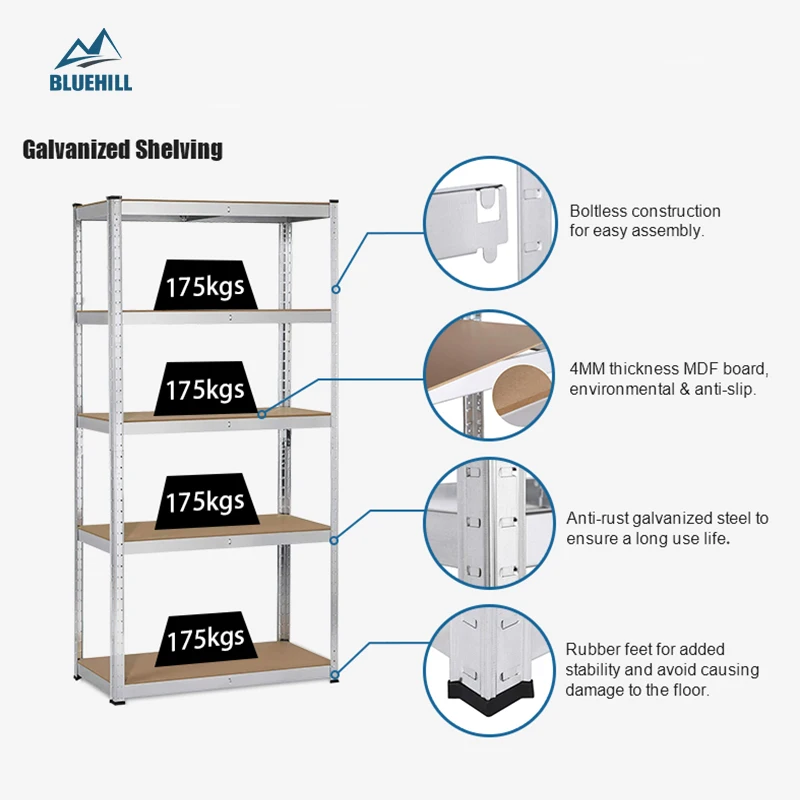 BLUEHILL

Galvanized Shelving

175kgs

175kgs

175kgs

175kgs

Boltless construction for easy assembly.

4MM thickness MDF board, environmental & anti-slip.

Anti-rust galvanized steel to ensure a long use life.

Rubber feet for added stability and avoid causing damage to the floor.