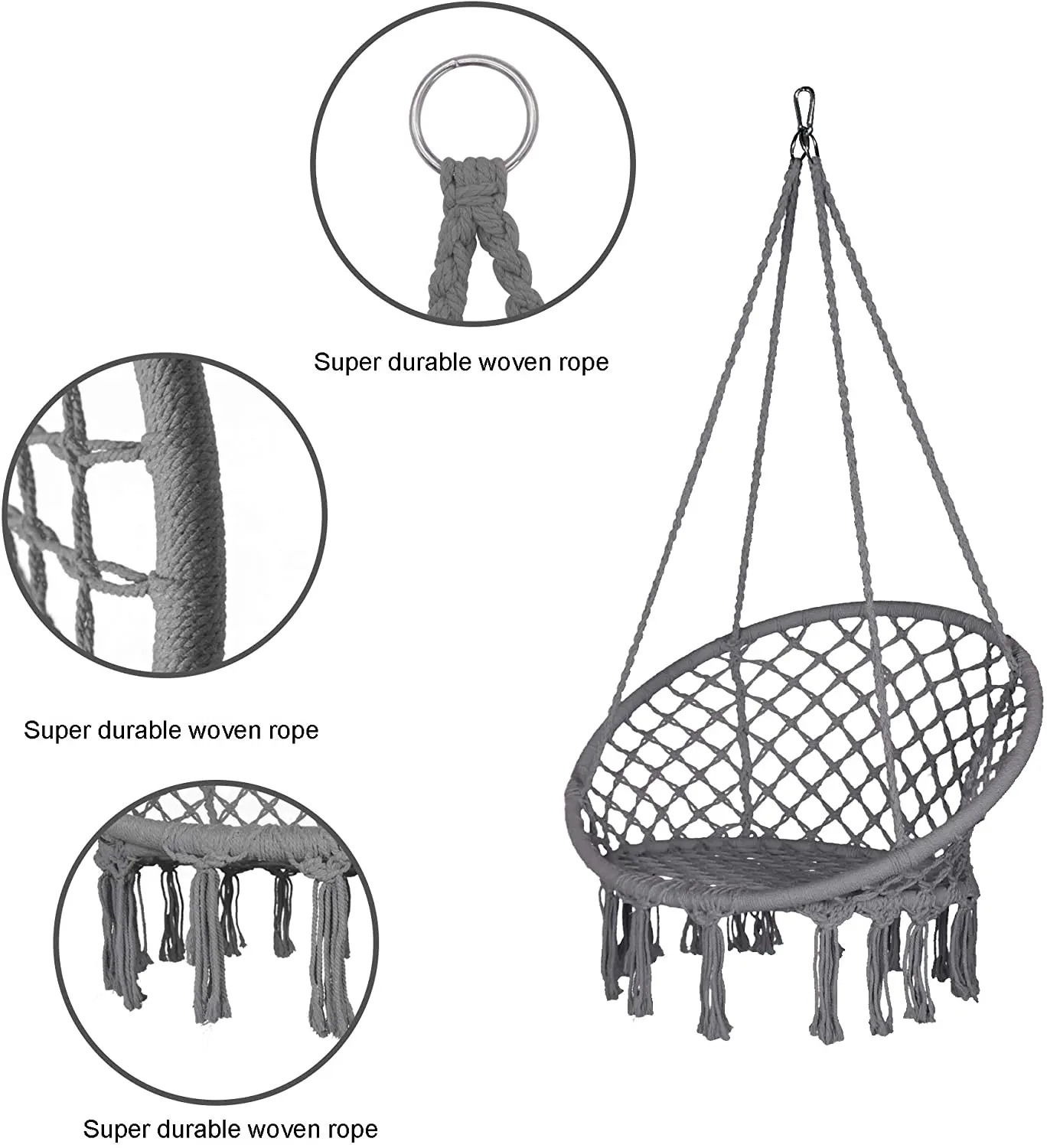 Super durable woven rope

Super durable woven rope

Super durable woven rope