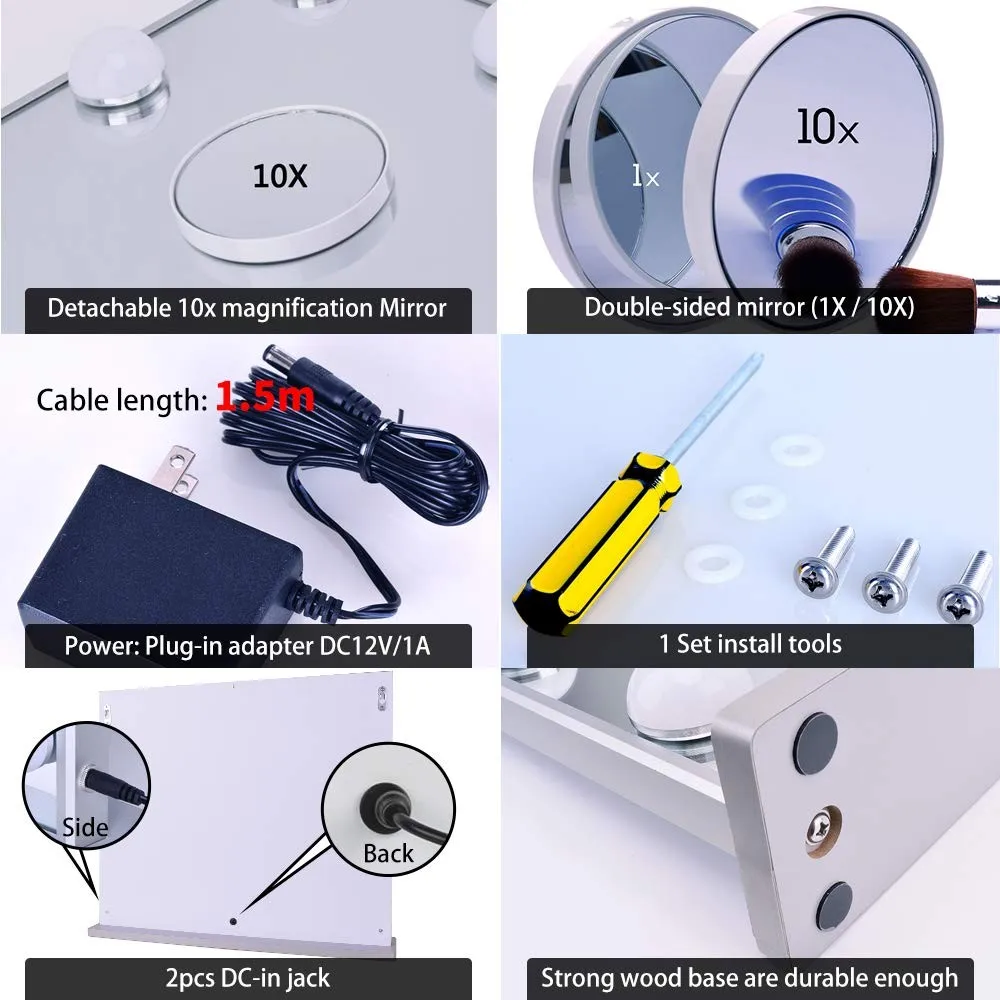 10X

Detachable 10x magnification Mirror

1x

10x

Double-sided mirror (1X / 10X)

Cable length: 1.5m

Power: Plug-in adapter DC12V/1A

1 Set install tools

Side

Back

2pcs DC-in jack

Strong wood base are durable enough