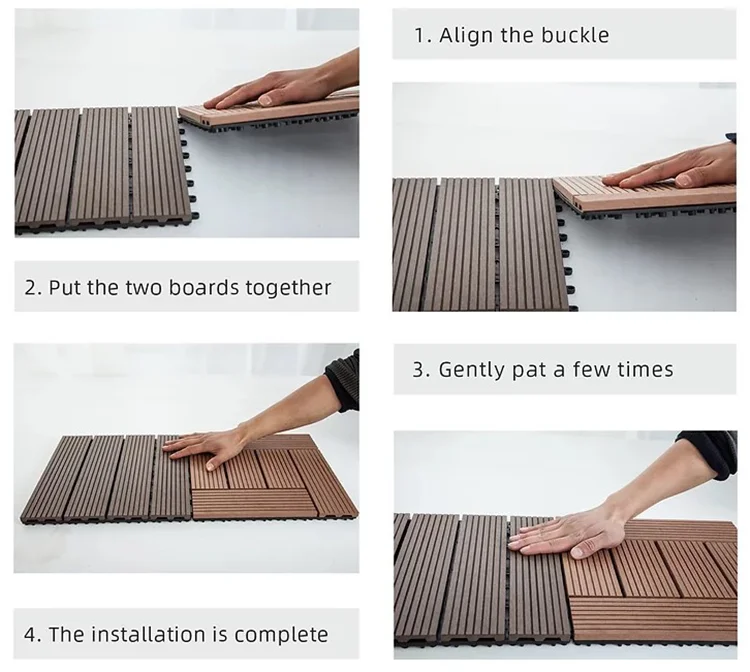 1. Align the buckle

2. Put the two boards together

3. Gently pat a few times

4. The installation is complete