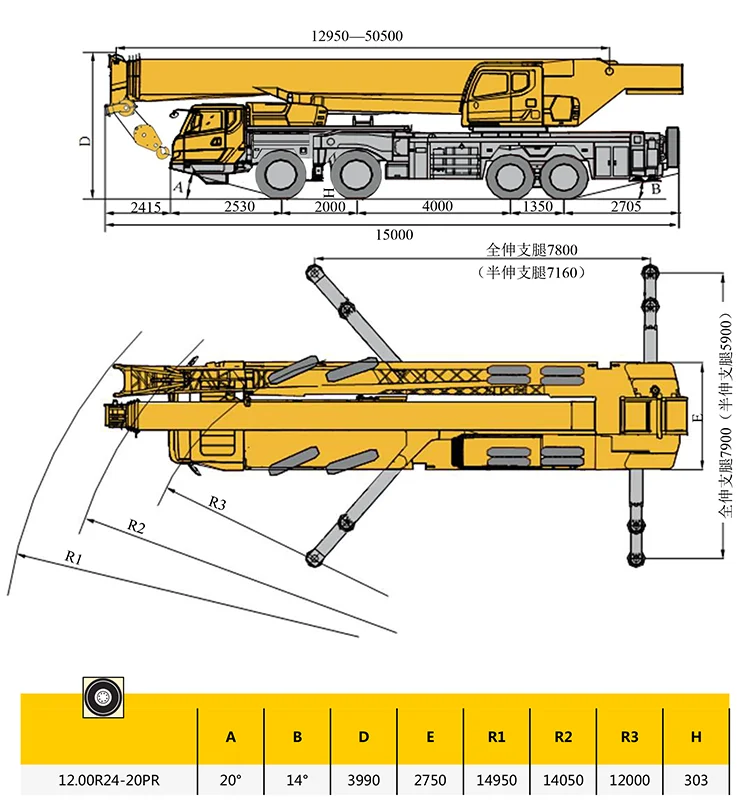 12950—50500

D

A

H

B

2415 2530 2000 4000 1350 2705

15000

全伸支腿7800
（半伸支腿7160）

全伸支腿7900（半伸支腿5900）

E

R3

R2

R1

|  | A | B | D | E | R1 | R2 | R3 | H |
|---|---|---|---|---|---|---|---|---|
| 12.00R24-20PR | 20° | 14° | 3990 | 2750 | 14950 | 14050 | 12000 | 303 |