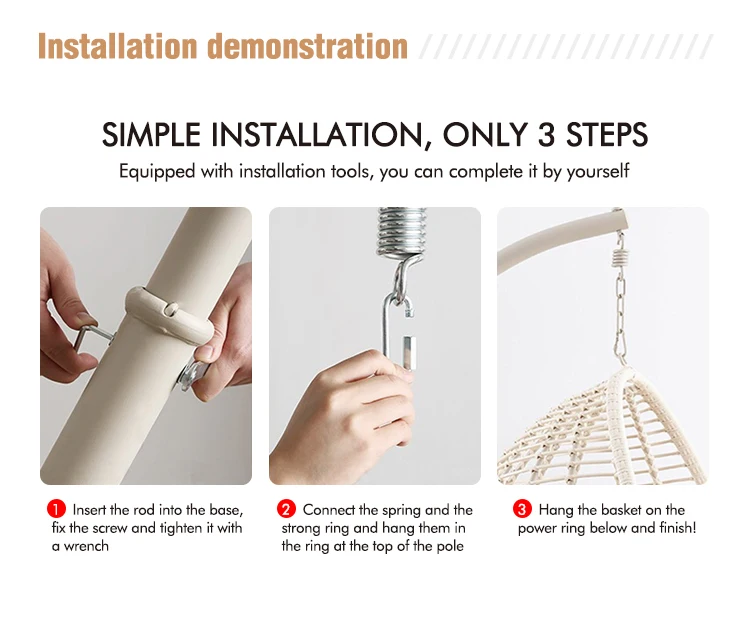 Installation demonstration

SIMPLE INSTALLATION, ONLY 3 STEPS

Equipped with installation tools, you can complete it by yourself

1 Insert the rod into the base, fix the screw and tighten it with a wrench

2 Connect the spring and the strong ring and hang them in the ring at the top of the pole

3 Hang the basket on the power ring below and finish!