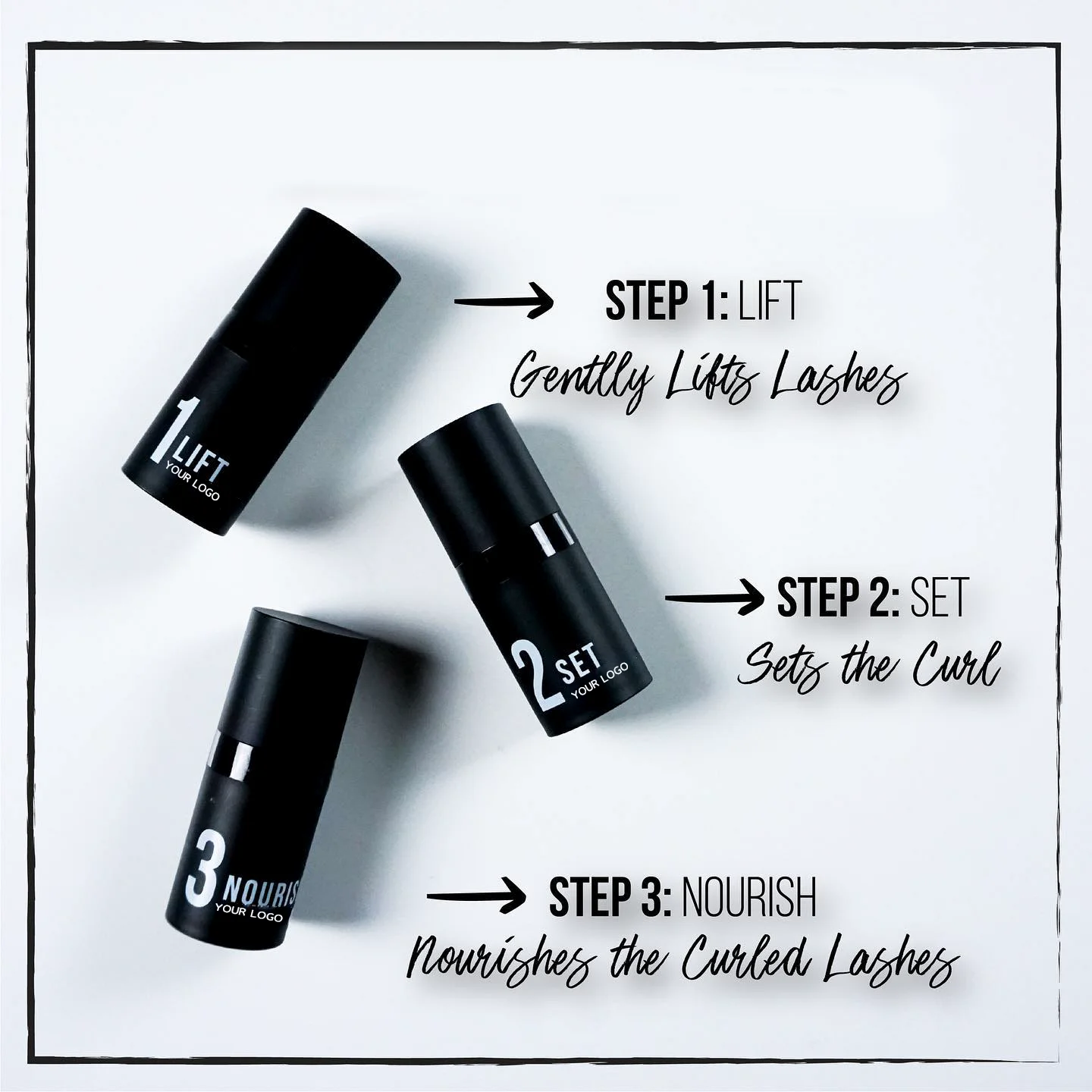 1 LIFT
YOUR LOGO

STEP 1: LIFT
Gentlly Lifts Lashes

2 SET
YOUR LOGO

STEP 2: SET
Sets the Curl

3 NOURIS
YOUR LOGO

STEP 3: NOURISH
Nourishes the Curled Lashes