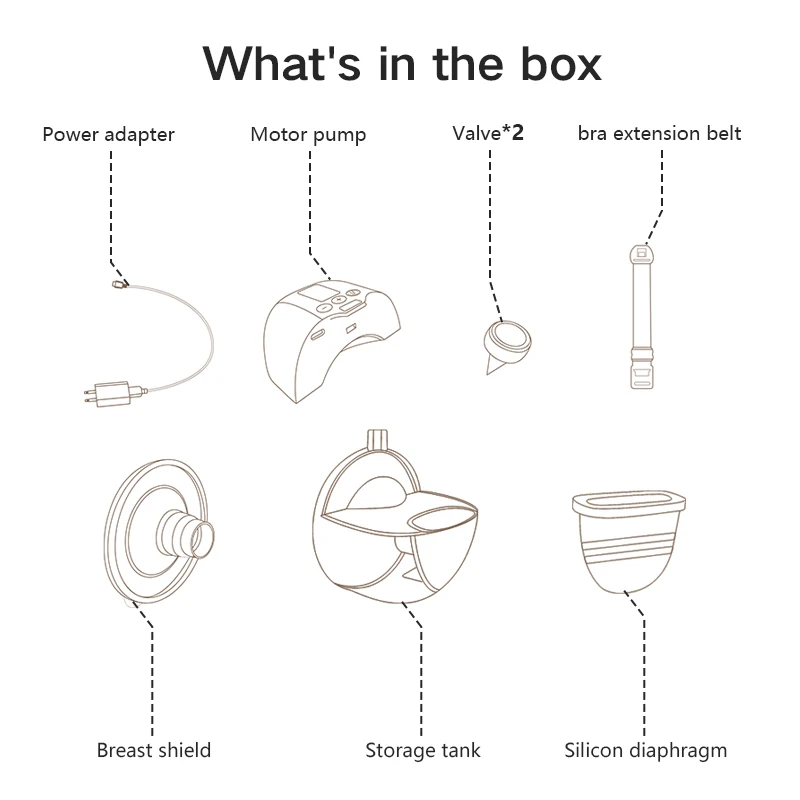 What's in the box

Power adapter

Motor pump

Valve*2

bra extension belt

Breast shield

Storage tank

Silicon diaphragm