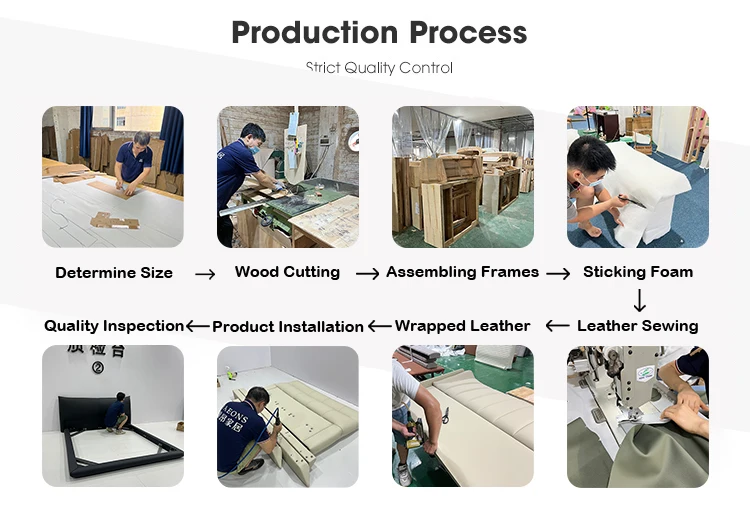 Production Process

Strict Quality Control

Determine Size → Wood Cutting → Assembling Frames → Sticking Foam

↓

Quality Inspection ← Product Installation ← Wrapped Leather ← Leather Sewing

质检台 ②

LEONS