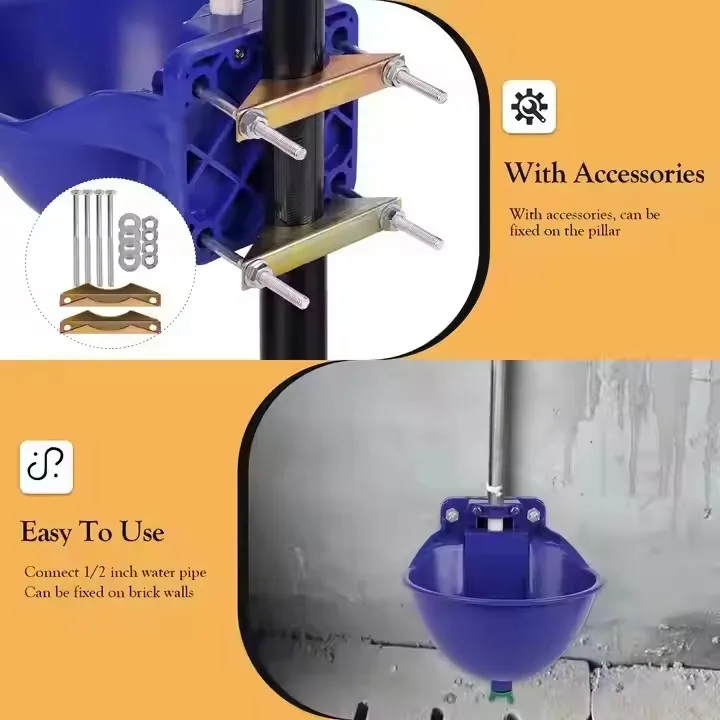 With Accessories

With accessories, can be fixed on the pillar

Easy To Use

Connect 1/2 inch water pipe
Can be fixed on brick walls