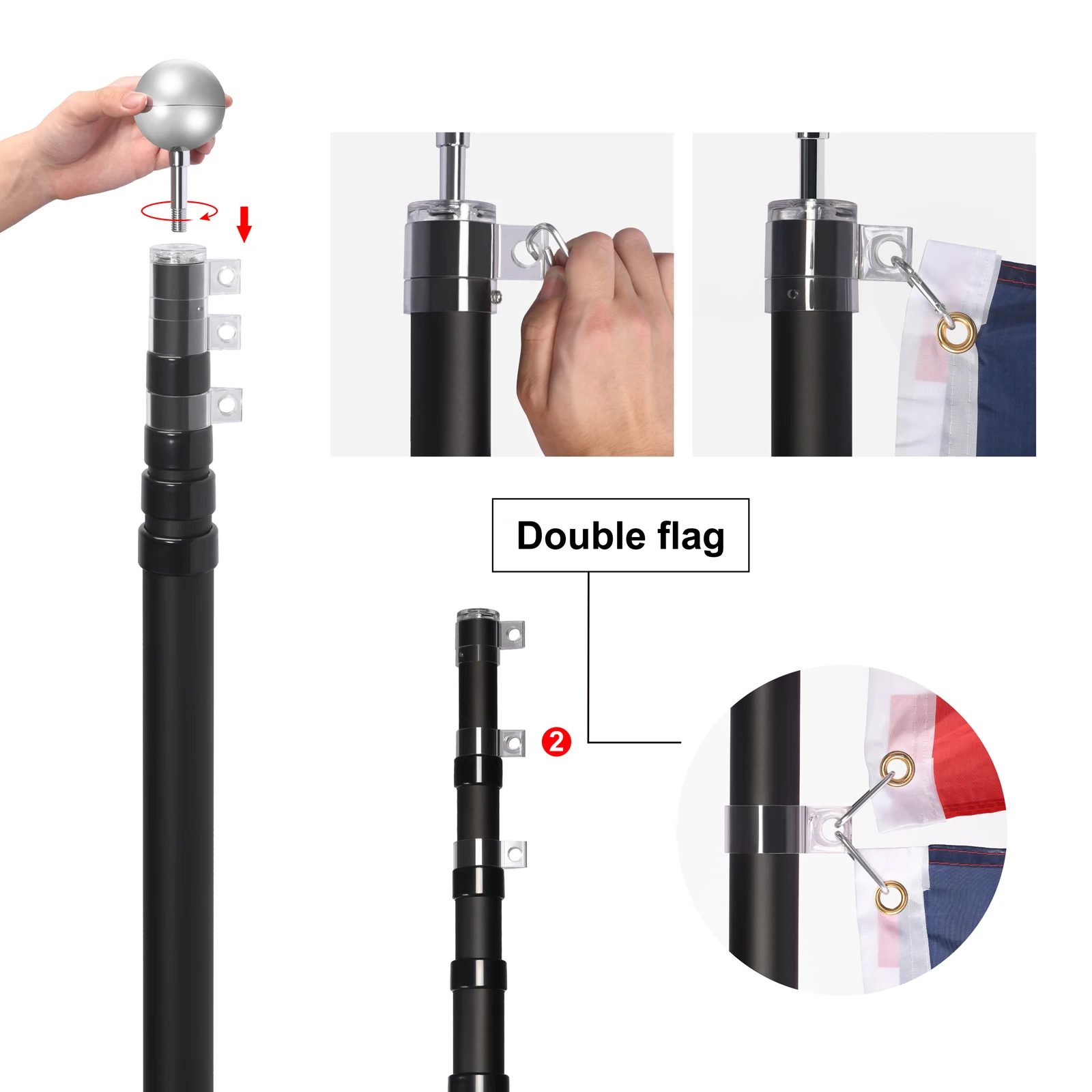 Double flag

2