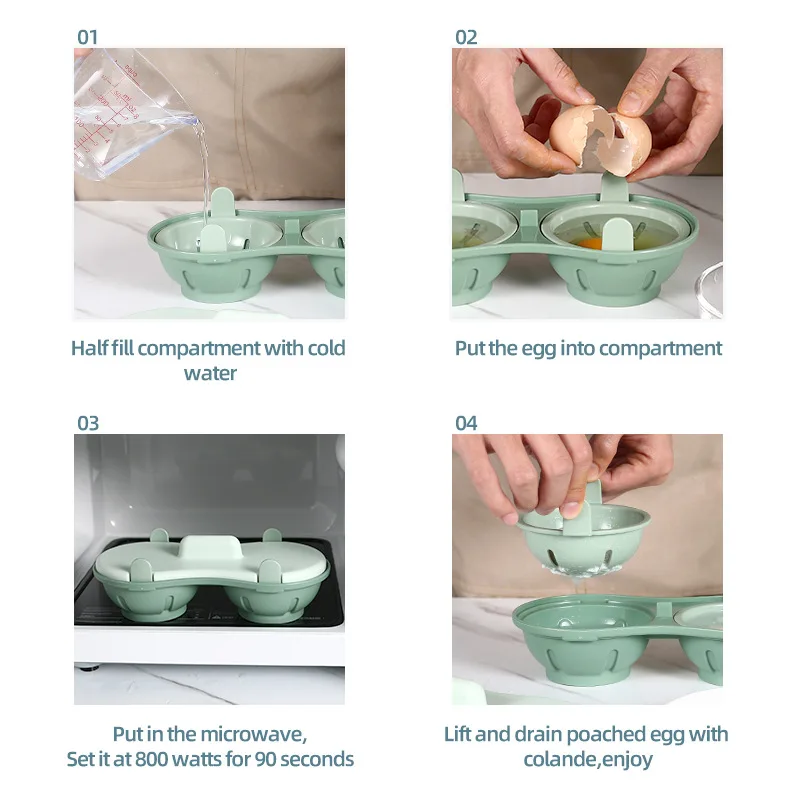 01

Half fill compartment with cold water

02

Put the egg into compartment

03

Put in the microwave,
Set it at 800 watts for 90 seconds

04

Lift and drain poached egg with colande,enjoy