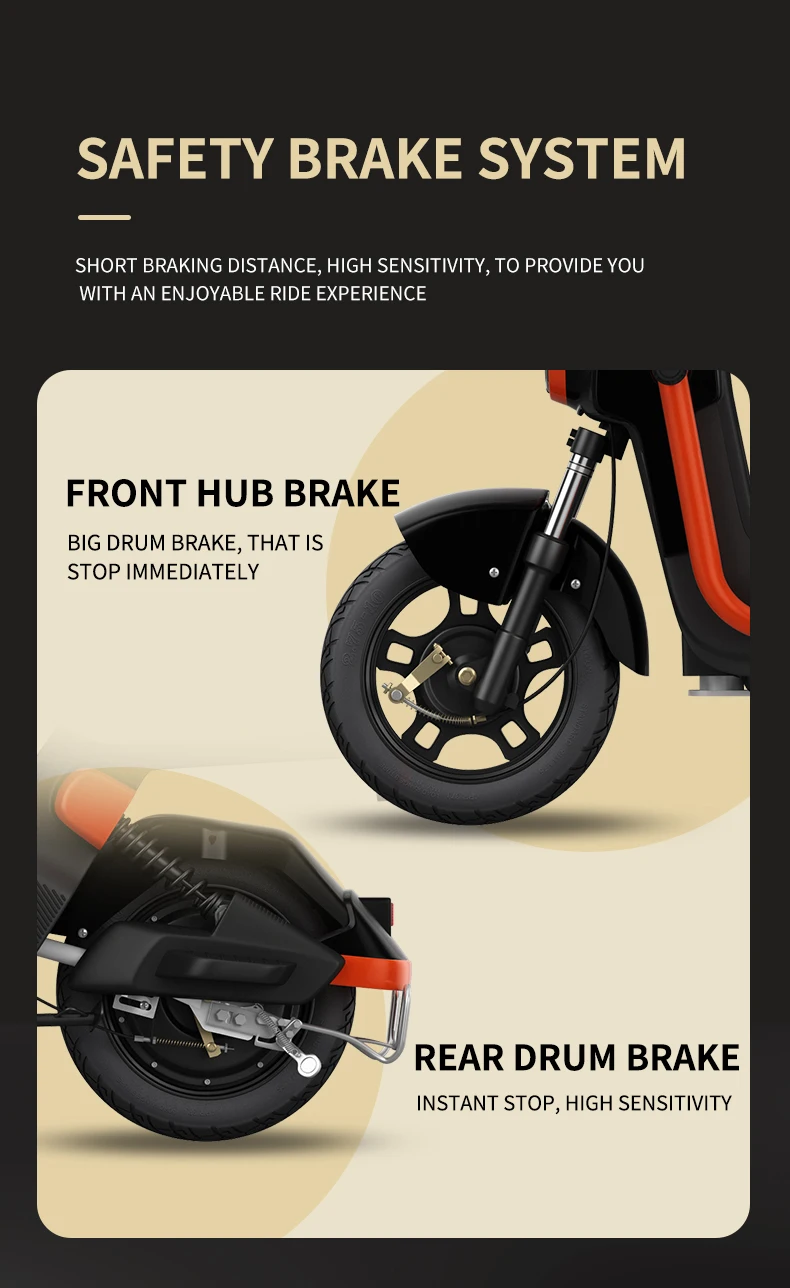 SAFETY BRAKE SYSTEM

SHORT BRAKING DISTANCE, HIGH SENSITIVITY, TO PROVIDE YOU WITH AN ENJOYABLE RIDE EXPERIENCE

FRONT HUB BRAKE

BIG DRUM BRAKE, THAT IS STOP IMMEDIATELY

REAR DRUM BRAKE

INSTANT STOP, HIGH SENSITIVITY