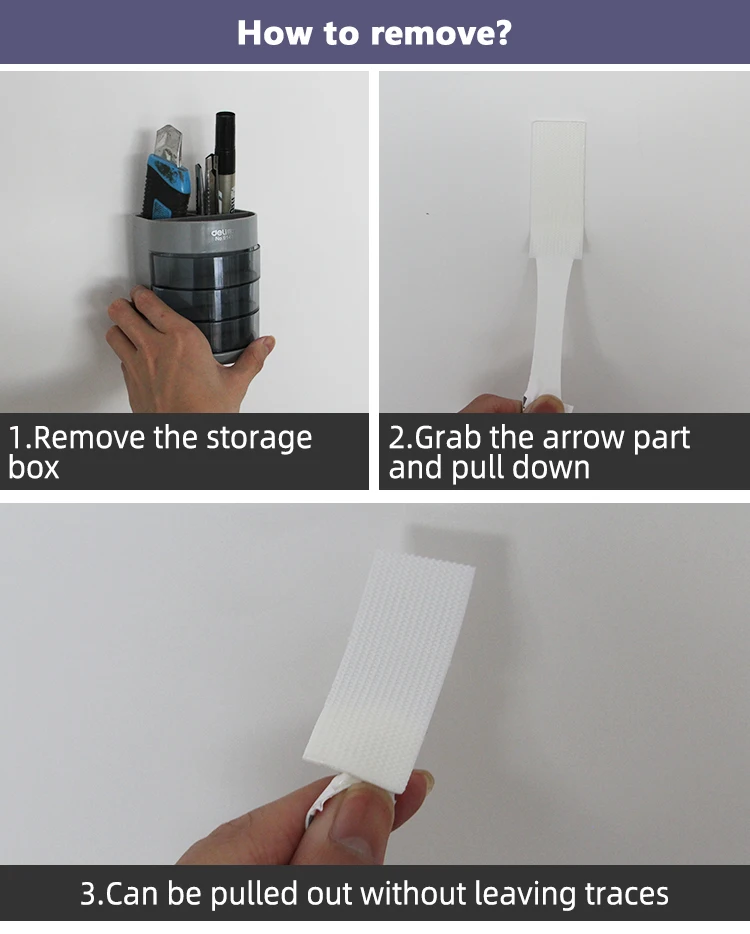 How to remove?

deli

1.Remove the storage box

2.Grab the arrow part and pull down

3.Can be pulled out without leaving traces