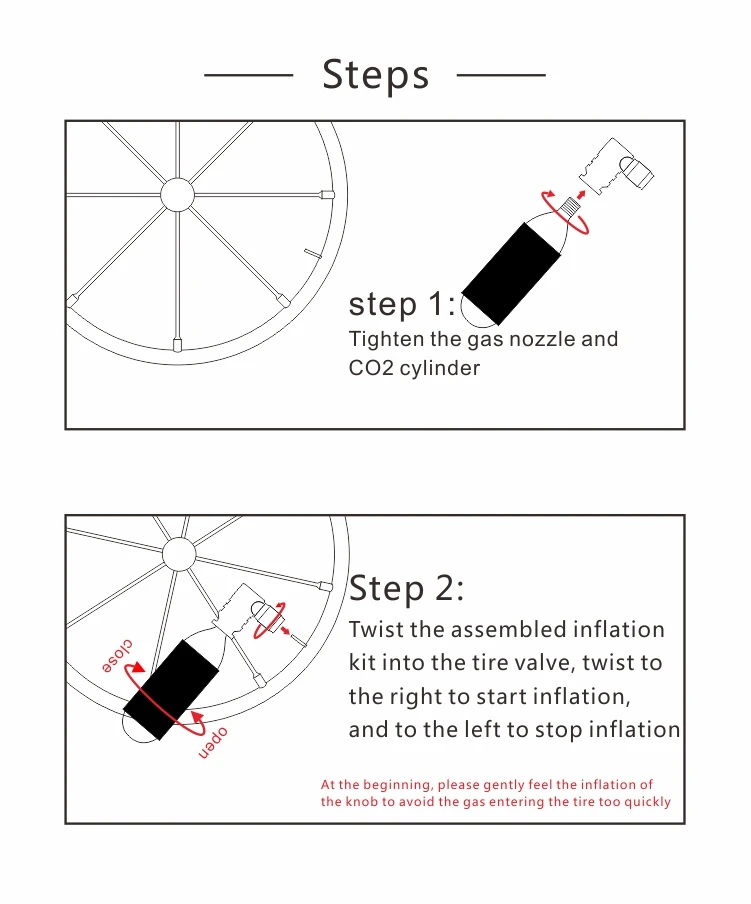 Steps

step 1:
Tighten the gas nozzle and CO2 cylinder

Step 2:
Twist the assembled inflation kit into the tire valve, twist to the right to start inflation, and to the left to stop inflation

close

open

At the beginning, please gently feel the inflation of the knob to avoid the gas entering the tire too quickly