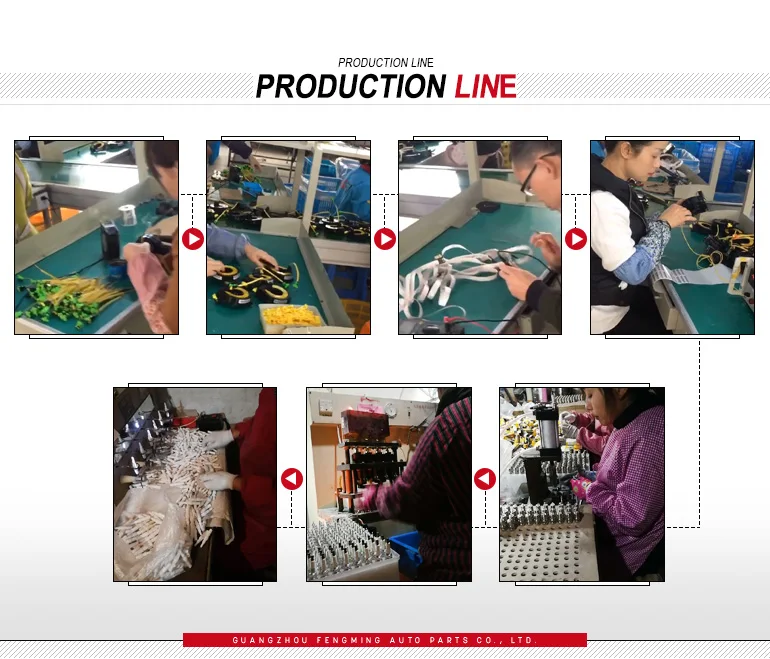 PRODUCTION LINE

PRODUCTION LINE

GUANGZHOU FENGMING AUTO PARTS CO., LTD.