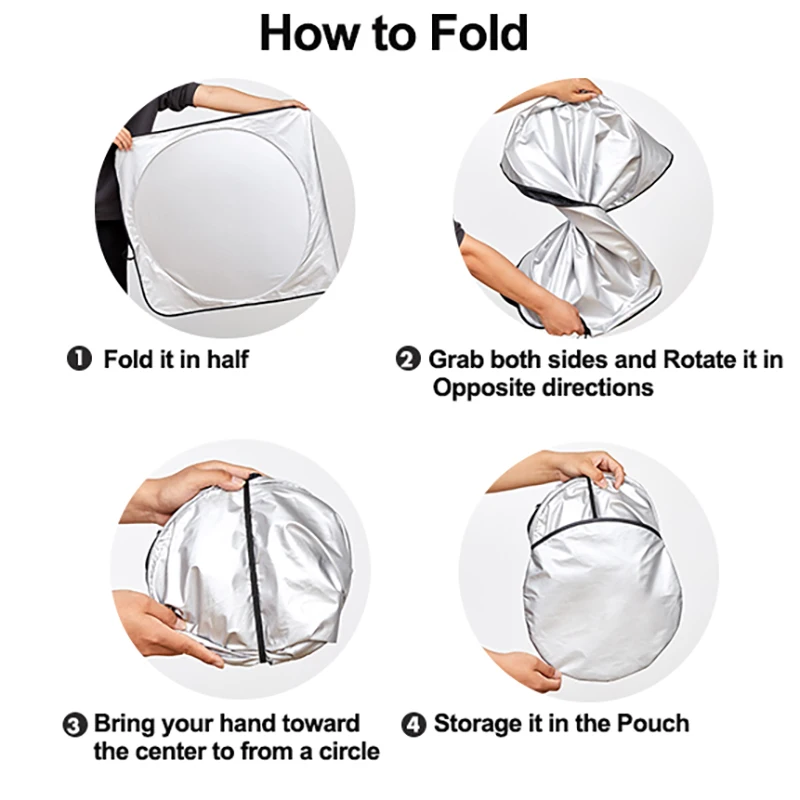 How to Fold

❶ Fold it in half

❷ Grab both sides and Rotate it in Opposite directions

❸ Bring your hand toward the center to from a circle

❹ Storage it in the Pouch