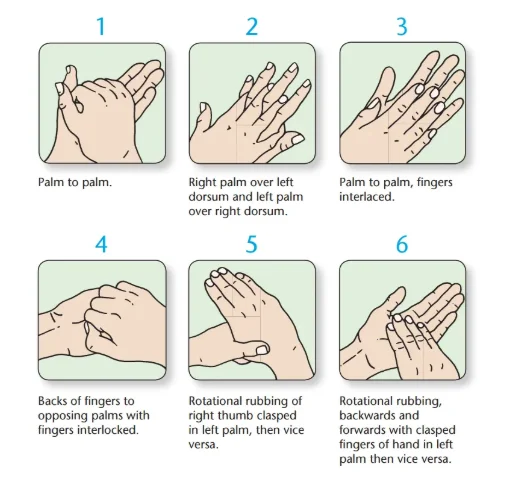 1

Palm to palm.

2

Right palm over left dorsum and left palm over right dorsum.

3

Palm to palm, fingers interlaced.

4

Backs of fingers to opposing palms with fingers interlocked.

5

Rotational rubbing of right thumb clasped in left palm, then vice versa.

6

Rotational rubbing, backwards and forwards with clasped fingers of hand in left palm then vice versa.