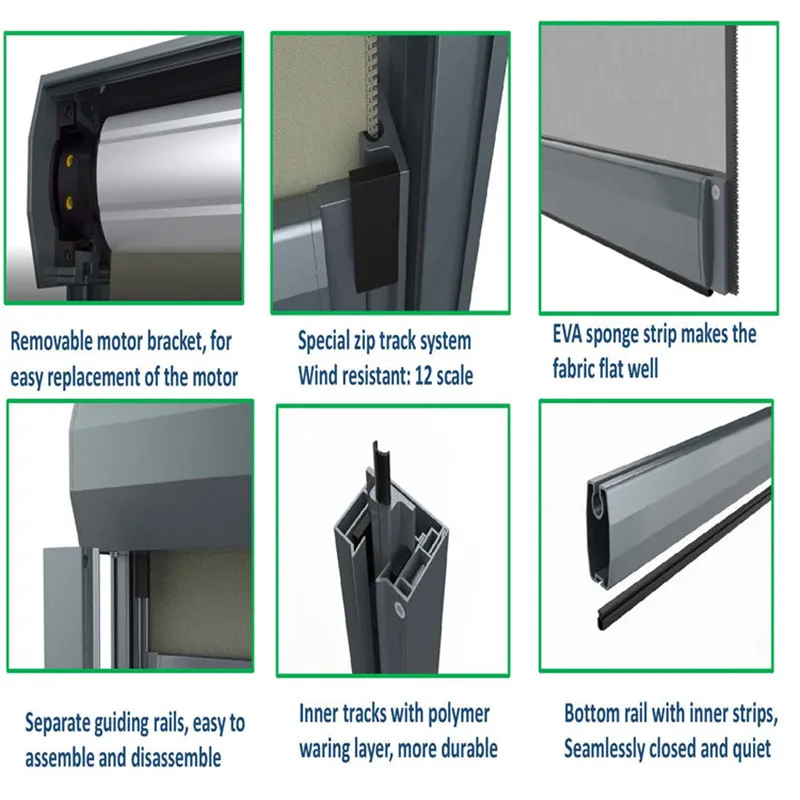 Removable motor bracket, for easy replacement of the motor

Special zip track system
Wind resistant: 12 scale

EVA sponge strip makes the fabric flat well

Separate guiding rails, easy to assemble and disassemble

Inner tracks with polymer waring layer, more durable

Bottom rail with inner strips, Seamlessly closed and quiet