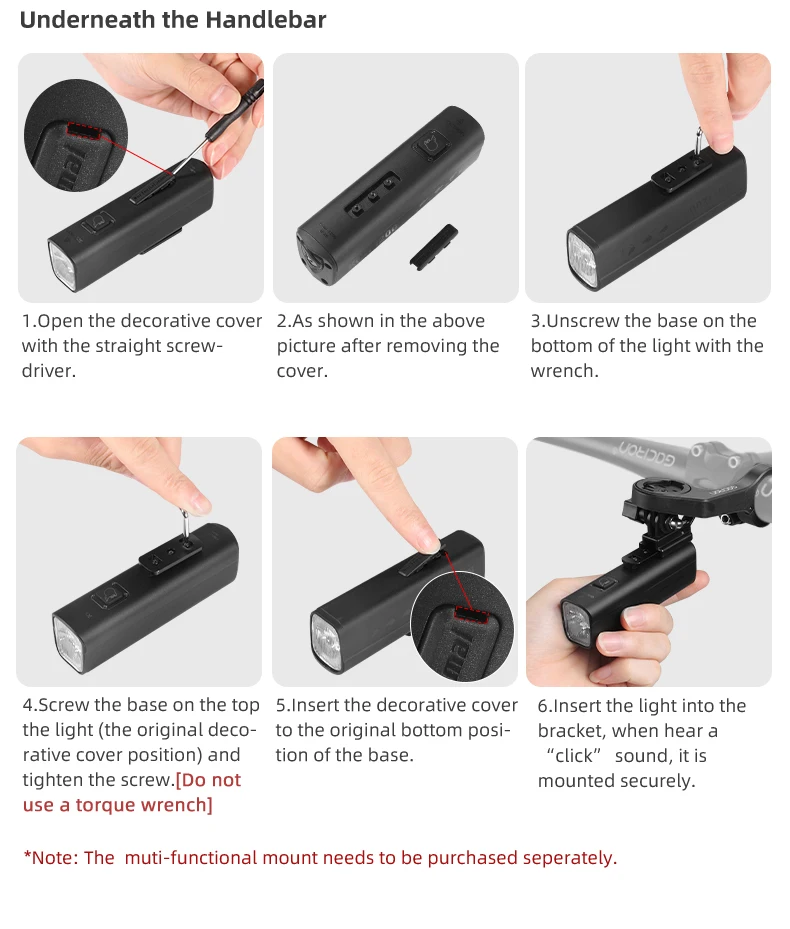 Underneath the Handlebar

1.Open the decorative cover with the straight screwdriver.

2.As shown in the above picture after removing the cover.

3.Unscrew the base on the bottom of the light with the wrench.

GACIRON

4.Screw the base on the top the light (the original decorative cover position) and tighten the screw.[Do not use a torque wrench]

5.Insert the decorative cover to the original bottom position of the base.

6.Insert the light into the bracket, when hear a "click" sound, it is mounted securely.

*Note: The muti-functional mount needs to be purchased seperately.