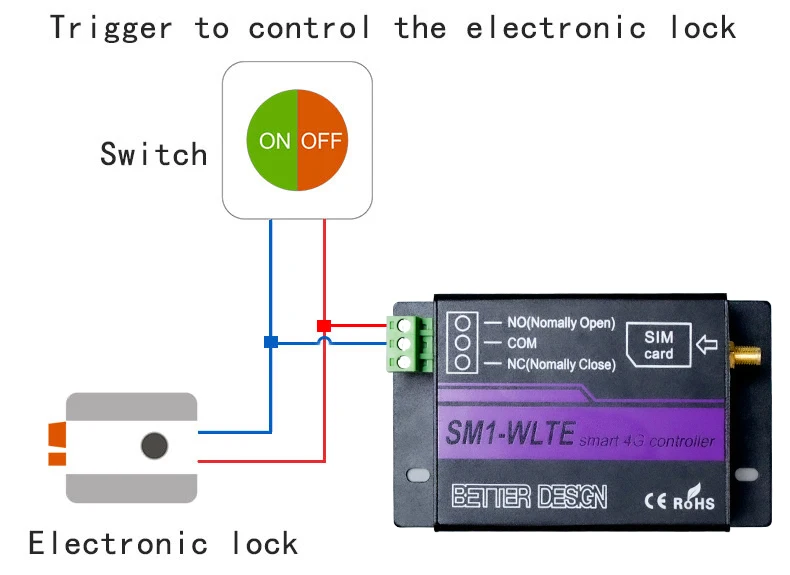 Trigger to control the electronic lock

Switch

ON OFF

NO(Nomally Open)
COM
NC(Nomally Close)

SIM card

SM1-WLTE smart 4G controller

BETTER DESIGN

CE RoHS

Electronic lock