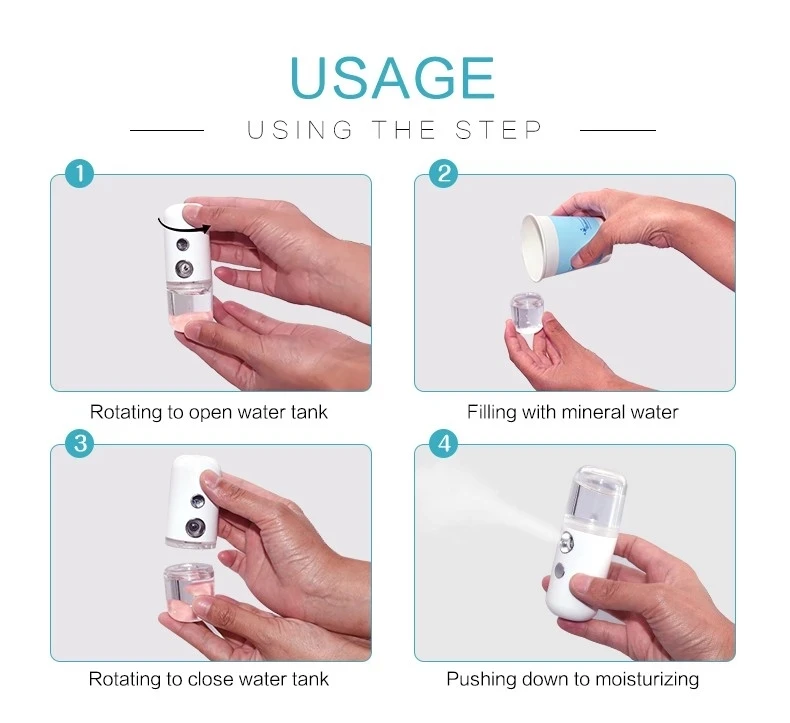 USAGE

USING THE STEP

1

Rotating to open water tank

2

Filling with mineral water

3

Rotating to close water tank

4

Pushing down to moisturizing