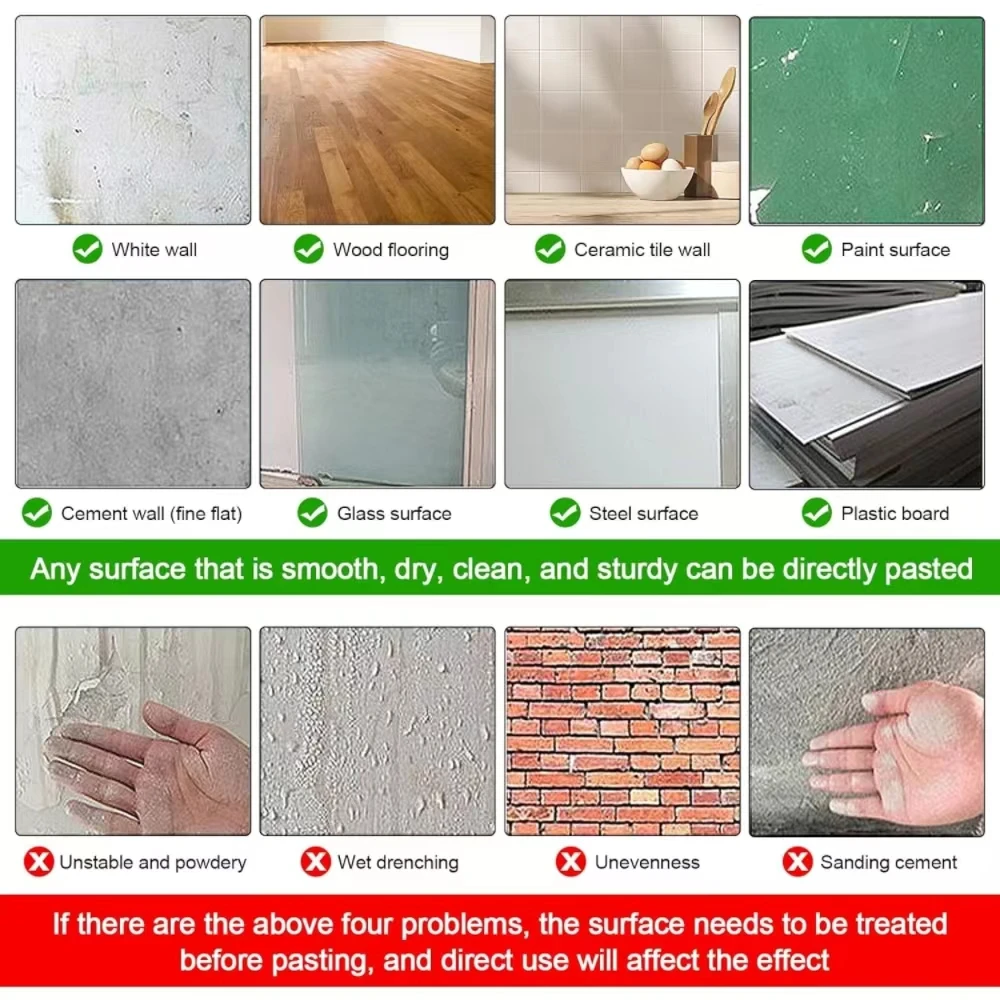 White wall

Wood flooring

Ceramic tile wall

Paint surface

Cement wall (fine flat)

Glass surface

Steel surface

Plastic board

Any surface that is smooth, dry, clean, and sturdy can be directly pasted

Unstable and powdery

Wet drenching

Unevenness

Sanding cement

If there are the above four problems, the surface needs to be treated before pasting, and direct use will affect the effect