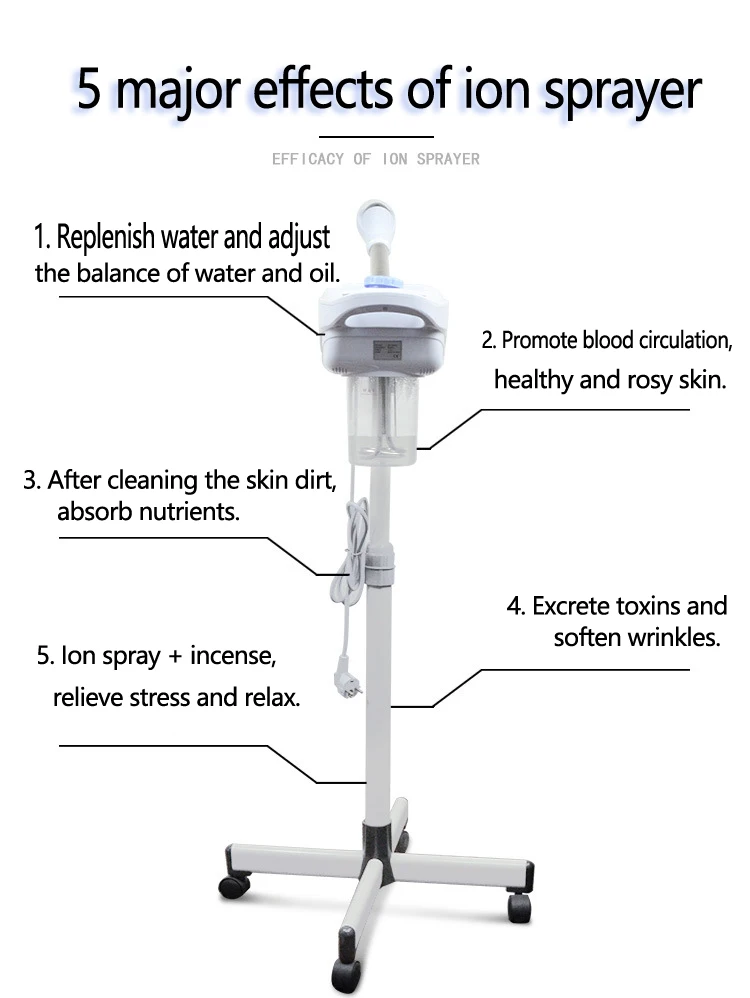 5 major effects of ion sprayer

EFFICACY OF ION SPRAYER

1. Replenish water and adjust the balance of water and oil.

2. Promote blood circulation, healthy and rosy skin.

3. After cleaning the skin dirt, absorb nutrients.

4. Excrete toxins and soften wrinkles.

5. Ion spray + incense, relieve stress and relax.