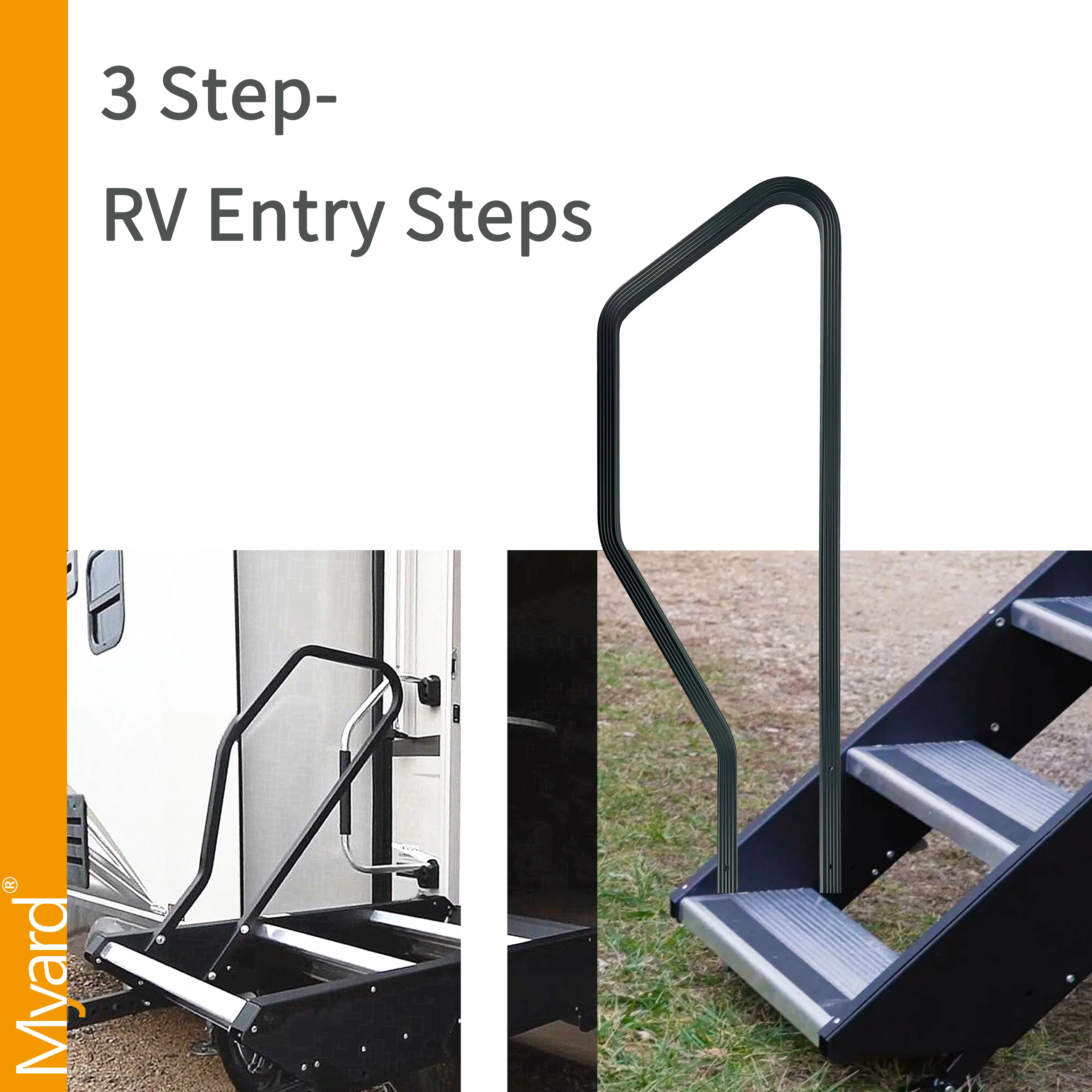 3 Step-
RV Entry Steps

Myard®