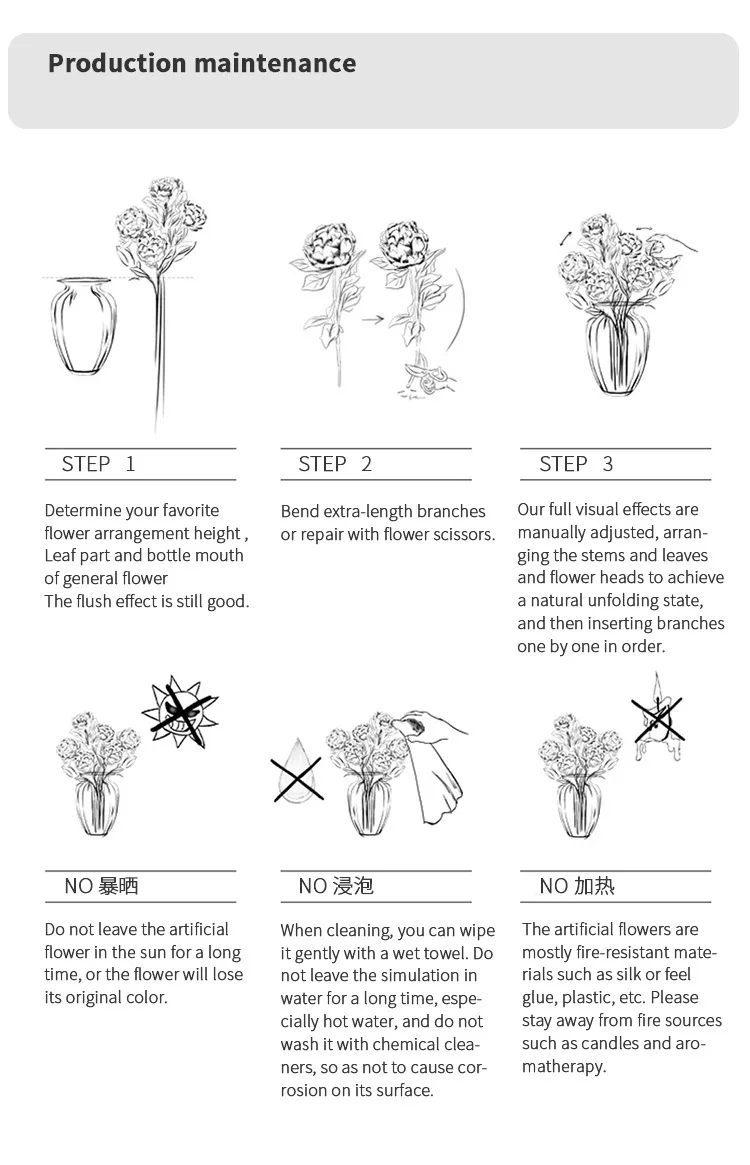 Production maintenance

STEP 1

Determine your favorite flower arrangement height , Leaf part and bottle mouth of general flower
The flush effect is still good.

STEP 2

Bend extra-length branches or repair with flower scissors.

STEP 3

Our full visual effects are manually adjusted, arranging the stems and leaves and flower heads to achieve a natural unfolding state, and then inserting branches one by one in order.

NO 暴晒

Do not leave the artificial flower in the sun for a long time, or the flower will lose its original color.

NO 浸泡

When cleaning, you can wipe it gently with a wet towel. Do not leave the simulation in water for a long time, especially hot water, and do not wash it with chemical cleaners, so as not to cause corrosion on its surface.

NO 加热

The artificial flowers are mostly fire-resistant materials such as silk or feel glue, plastic, etc. Please stay away from fire sources such as candles and aromatherapy.