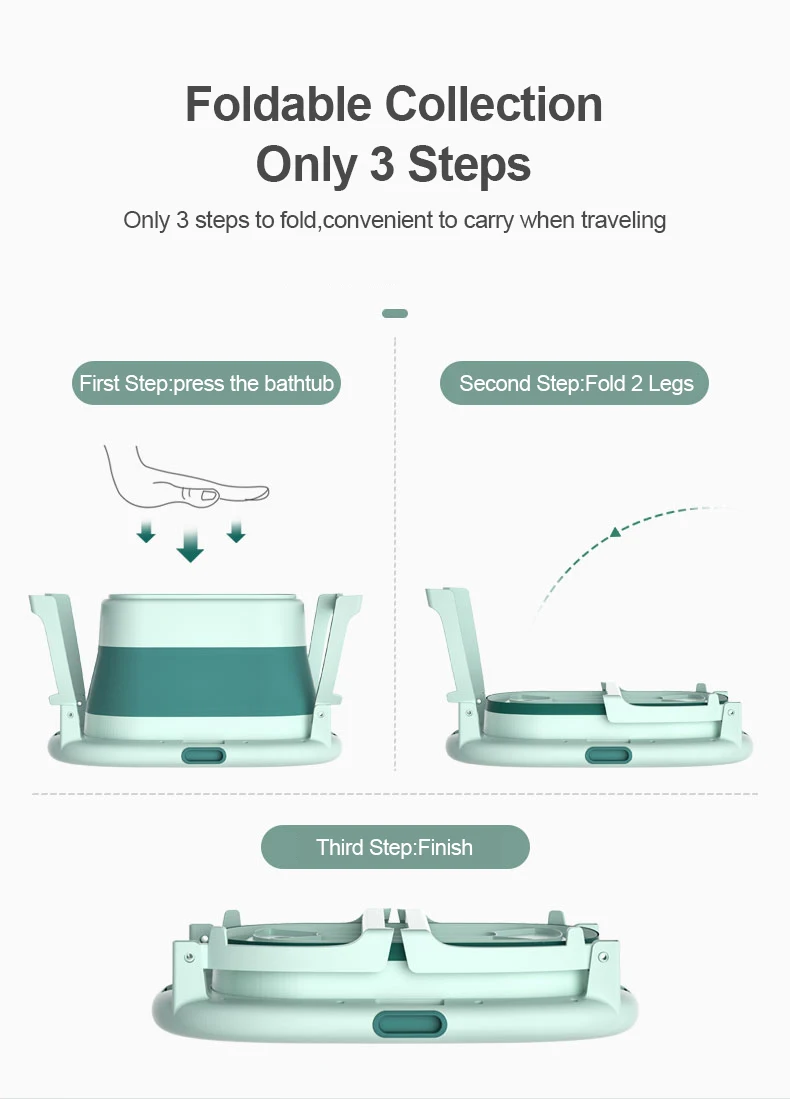 Foldable Collection
Only 3 Steps

Only 3 steps to fold,convenient to carry when traveling

First Step:press the bathtub

Second Step:Fold 2 Legs

Third Step:Finish