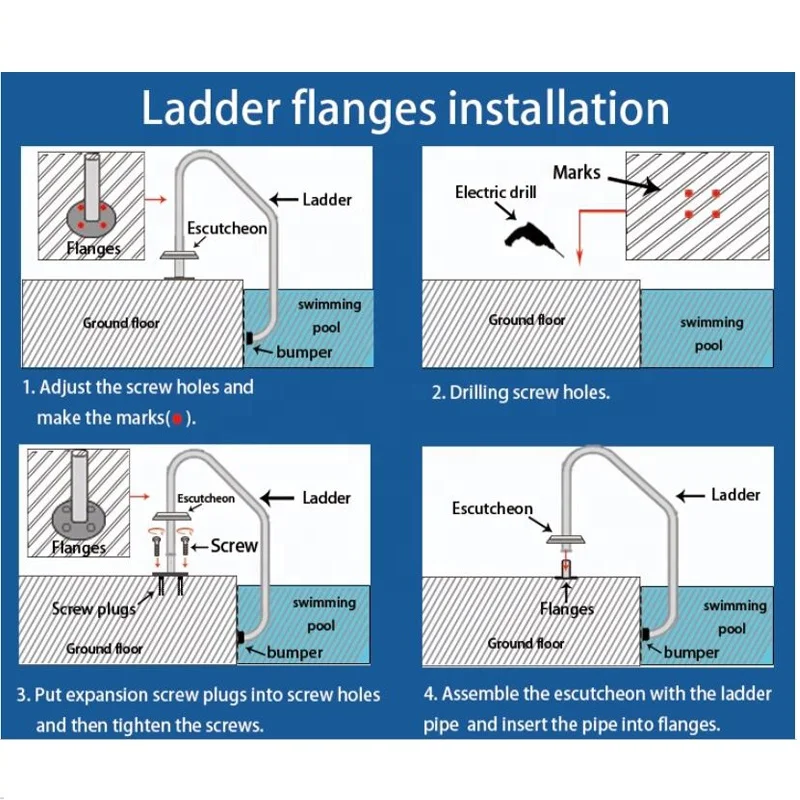 Ladder flanges installation

Flanges

Escutcheon

Ladder

Ground floor

swimming pool

bumper

1. Adjust the screw holes and make the marks( ).

Electric drill

Marks

Ground floor

swimming pool

2. Drilling screw holes.

Flanges

Escutcheon

Ladder

Screw

Screw plugs

Ground floor

swimming pool

bumper

3. Put expansion screw plugs into screw holes and then tighten the screws.

Escutcheon

Ladder

Flanges

Ground floor

swimming pool

bumper

4. Assemble the escutcheon with the ladder pipe and insert the pipe into flanges.